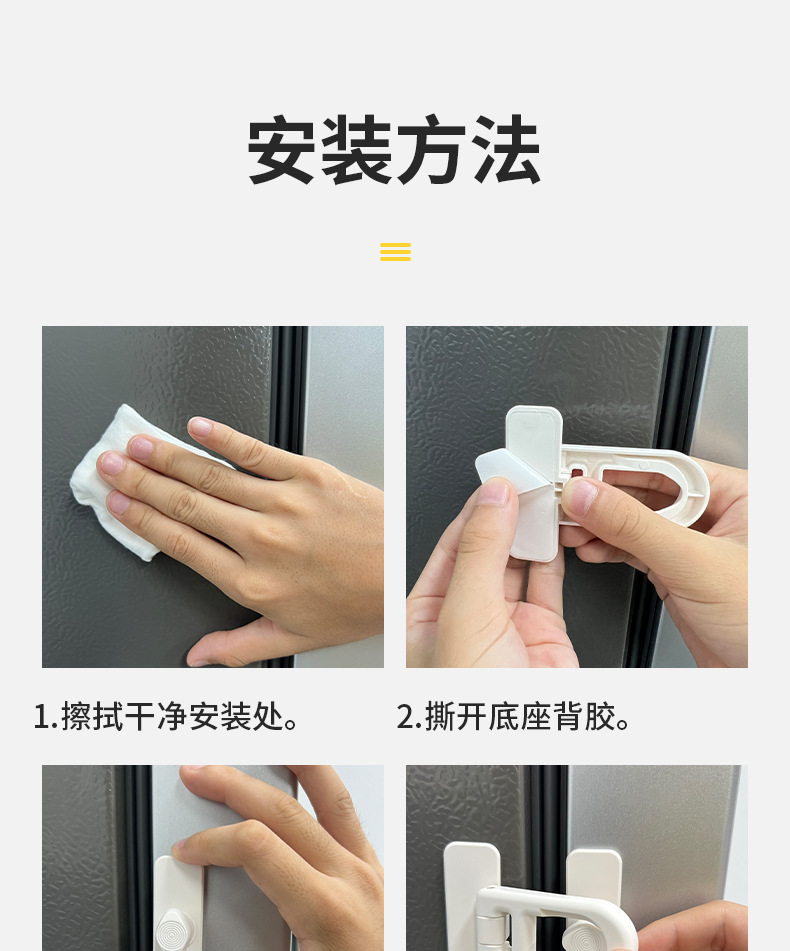 安装方法

1.擦拭干净安装处。

2.撕开底座背胶。