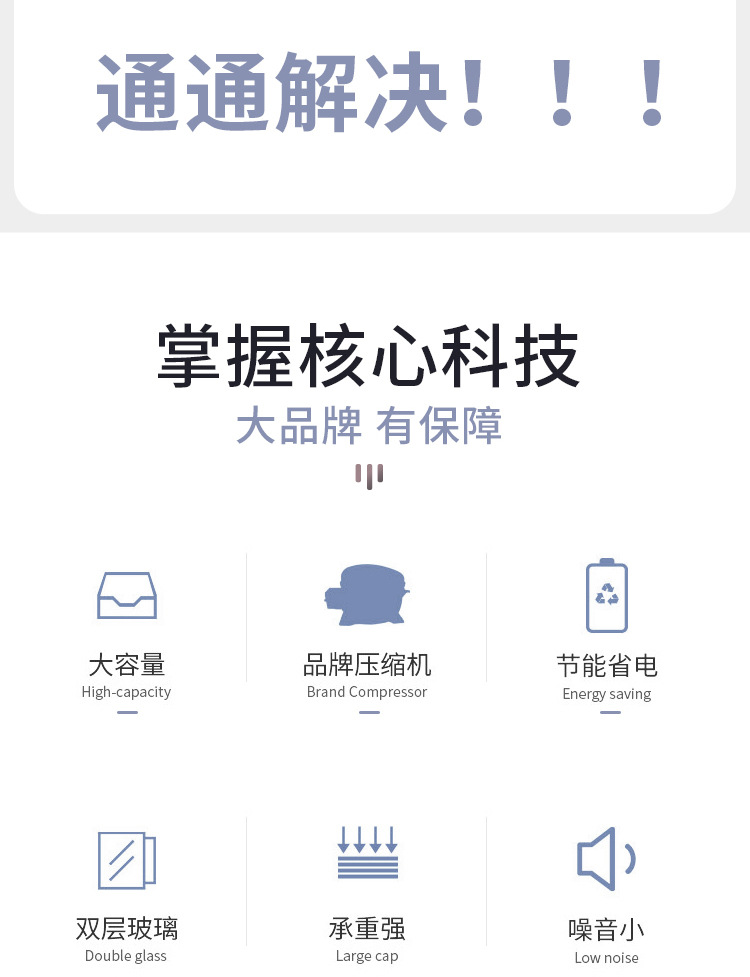 通通解决！！！

掌握核心科技

大品牌 有保障

大容量
High-capacity

品牌压缩机
Brand Compressor

节能省电
Energy saving

双层玻璃
Double glass

承重强
Large cap

噪音小
Low noise