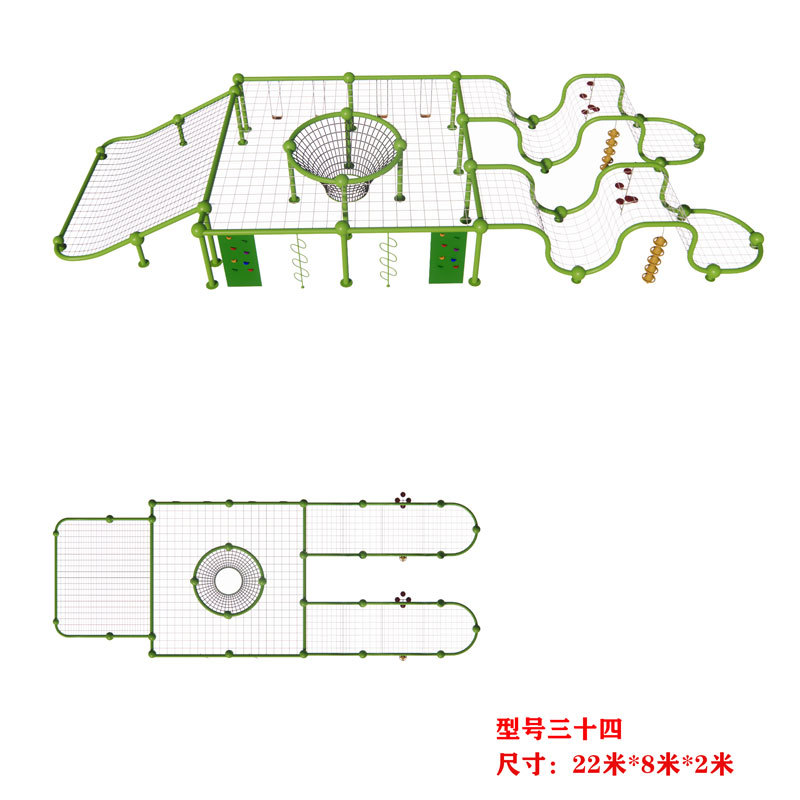 型号三十四
尺寸：22米*8米*2米