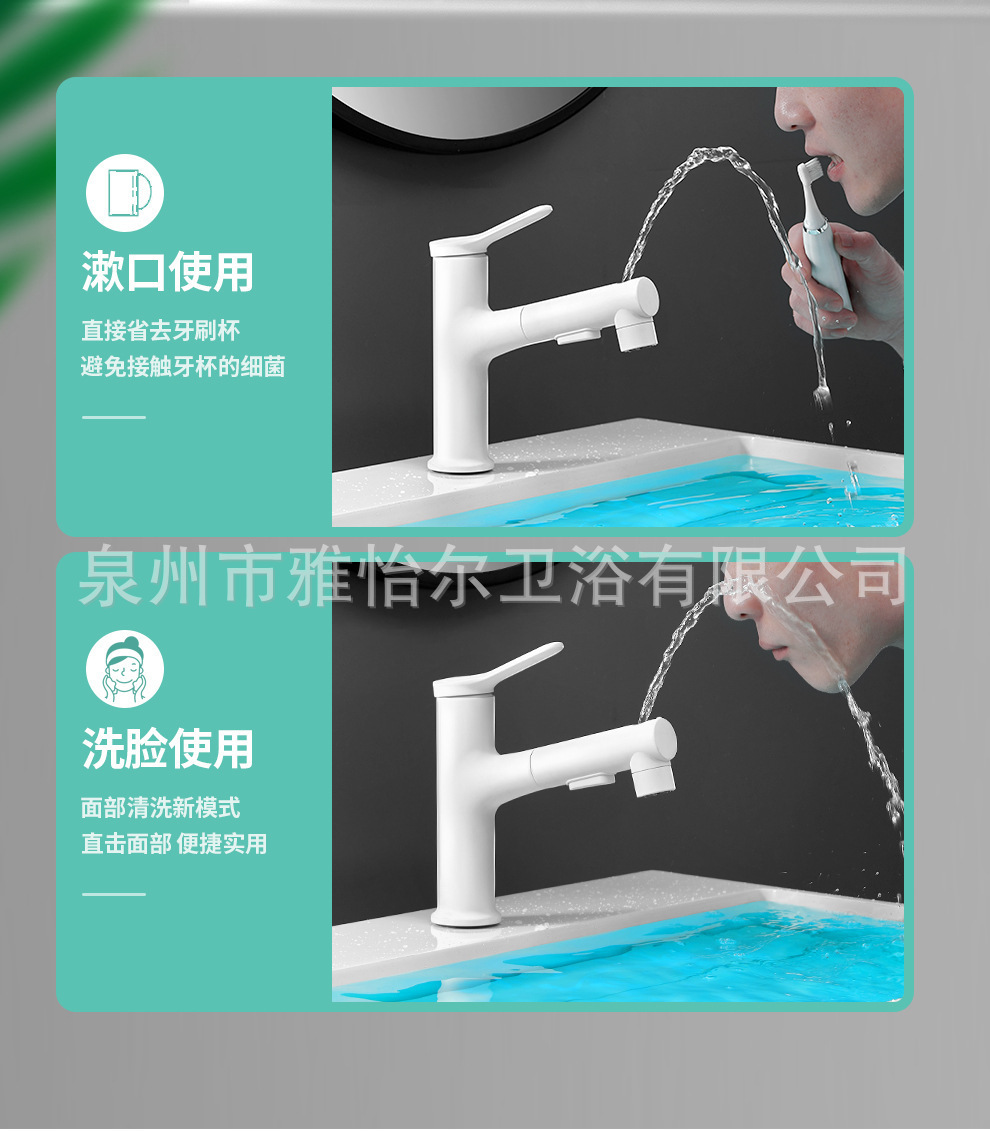 漱口使用

直接省去牙刷杯
避免接触牙杯的细菌

泉州市雅怡尔卫浴有限公司

洗脸使用

面部清洗新模式
直击面部 便捷实用