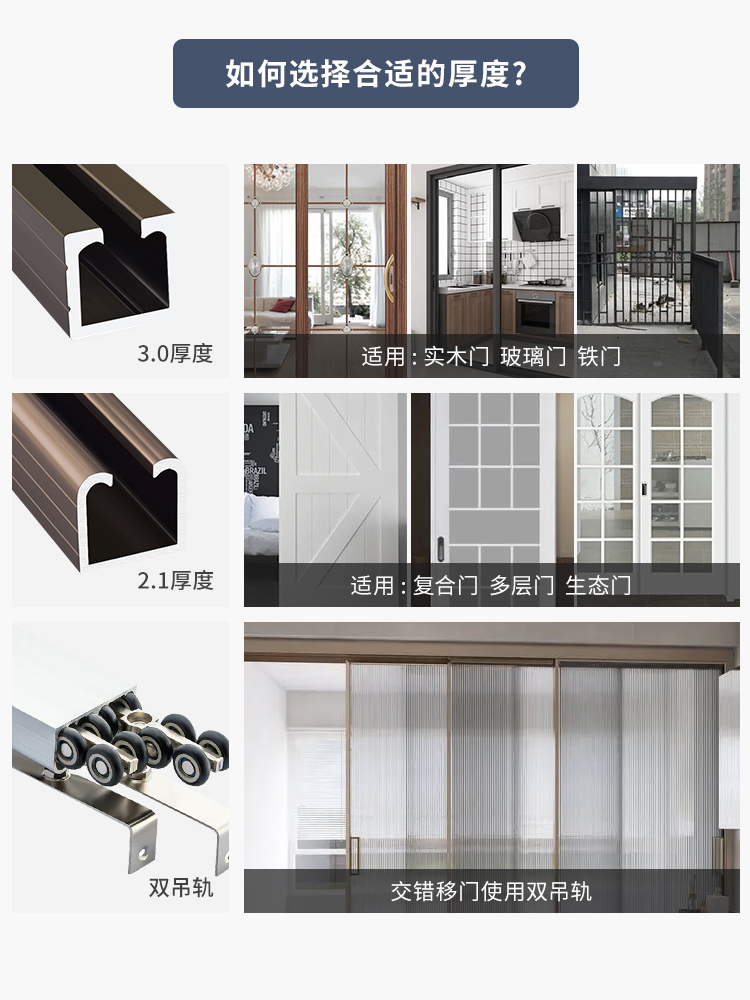 如何选择合适的厚度?

3.0厚度

适用：实木门 玻璃门 铁门

2.1厚度

适用：复合门 多层门 生态门

双吊轨

交错移门使用双吊轨