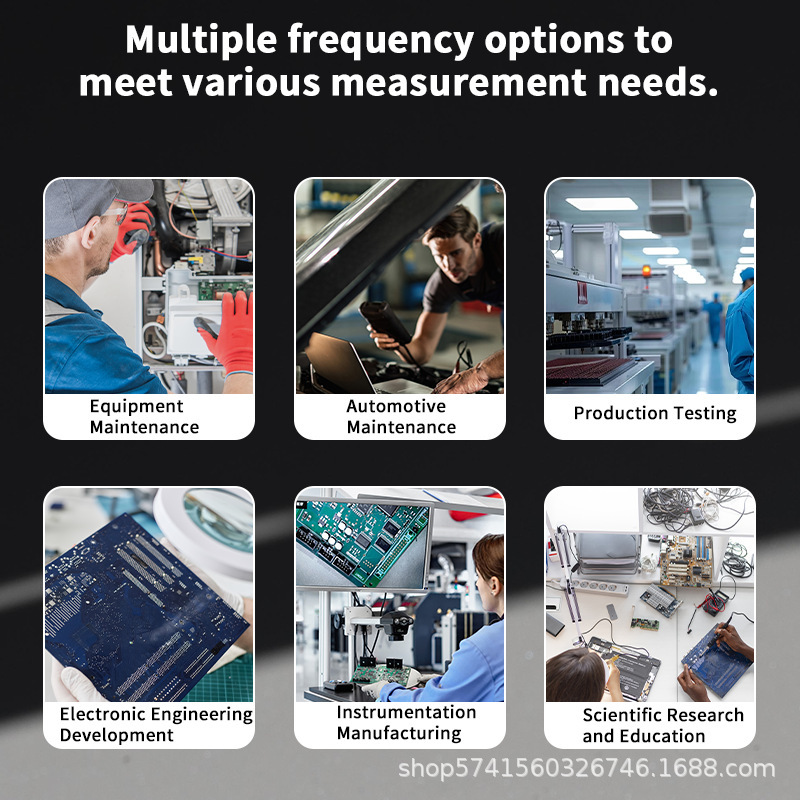 Multiple frequency options to meet various measurement needs.

Equipment Maintenance

Automotive Maintenance

Production Testing

Electronic Engineering Development

Instrumentation Manufacturing

Scientific Research and Education

shop5741560326746.1688.com