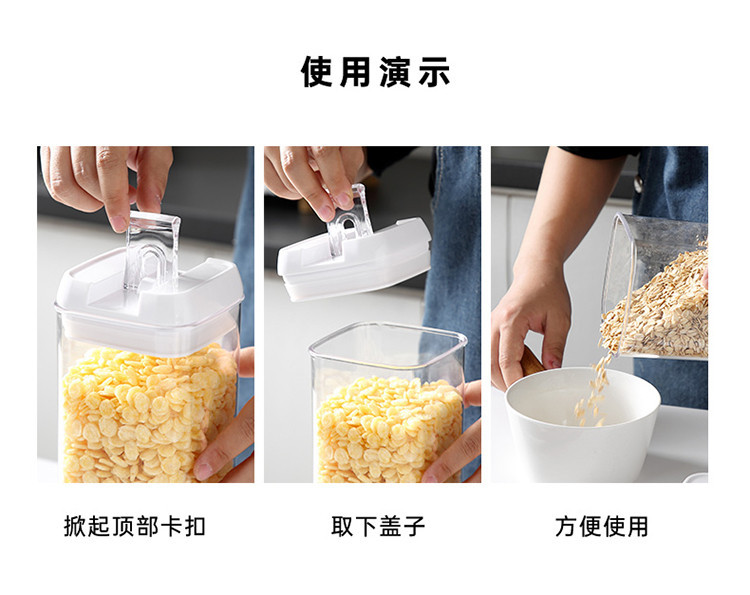 使用演示

掀起顶部卡扣

取下盖子

方便使用