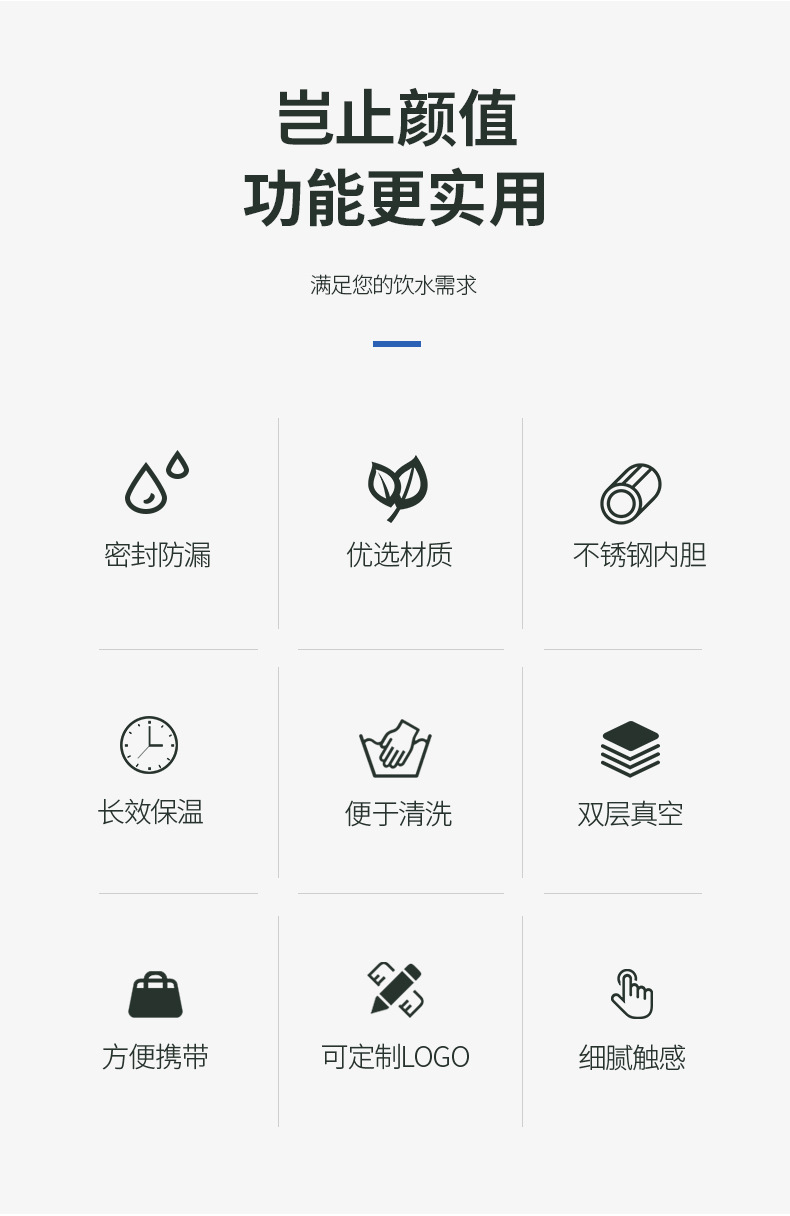 岂止颜值
功能更实用

满足您的饮水需求

密封防漏

优选材质

不锈钢内胆

长效保温

便于清洗

双层真空

方便携带

可定制LOGO

细腻触感