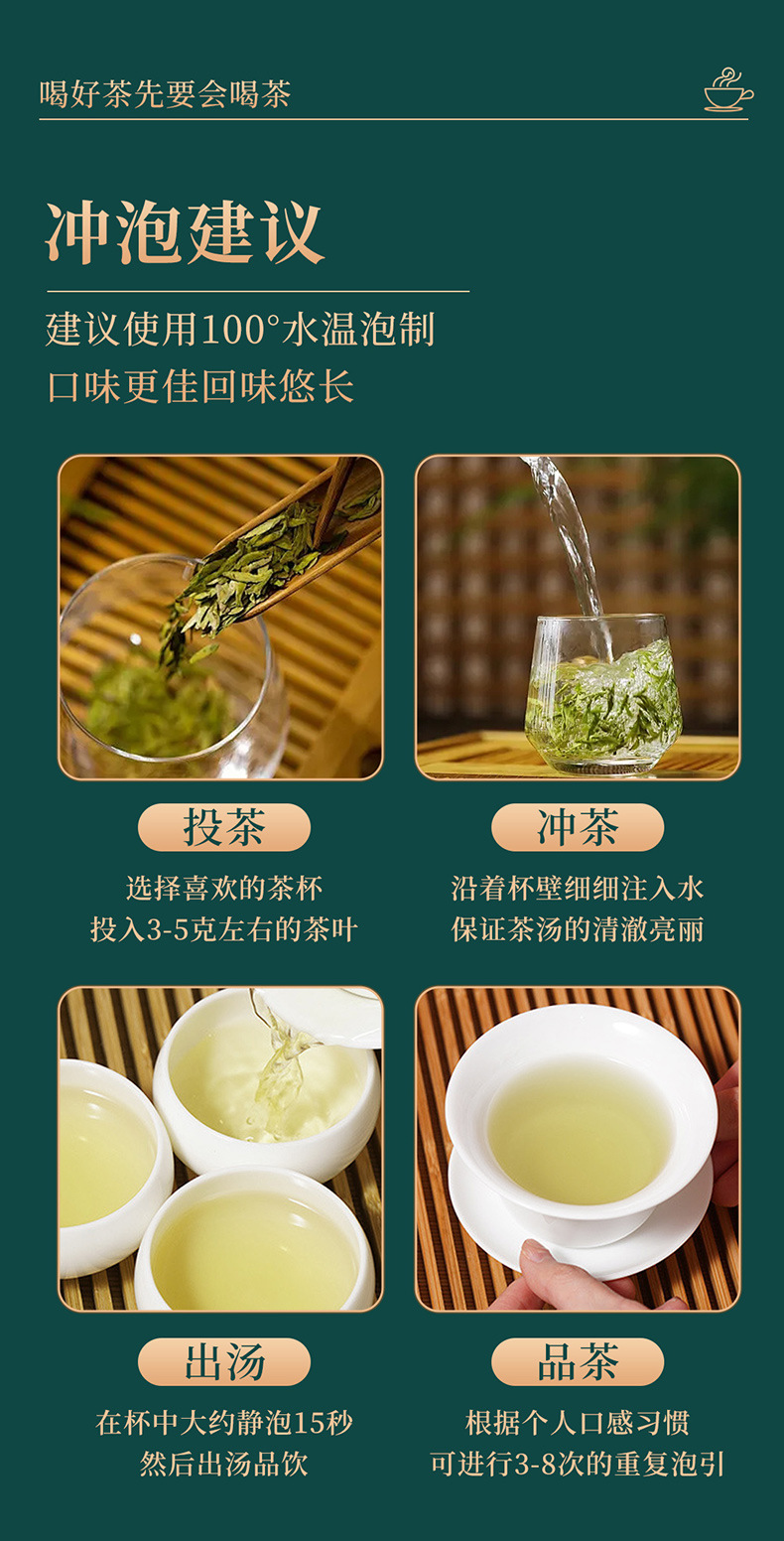 喝好茶先要会喝茶

冲泡建议

建议使用100°水温泡制
口味更佳回味悠长

投茶

选择喜欢的茶杯
投入3-5克左右的茶叶

冲茶

沿着杯壁细细注入水
保证茶汤的清澈亮丽

出汤

在杯中大约静泡15秒
然后出汤品饮

品茶

根据个人口感习惯
可进行3-8次的重复泡引