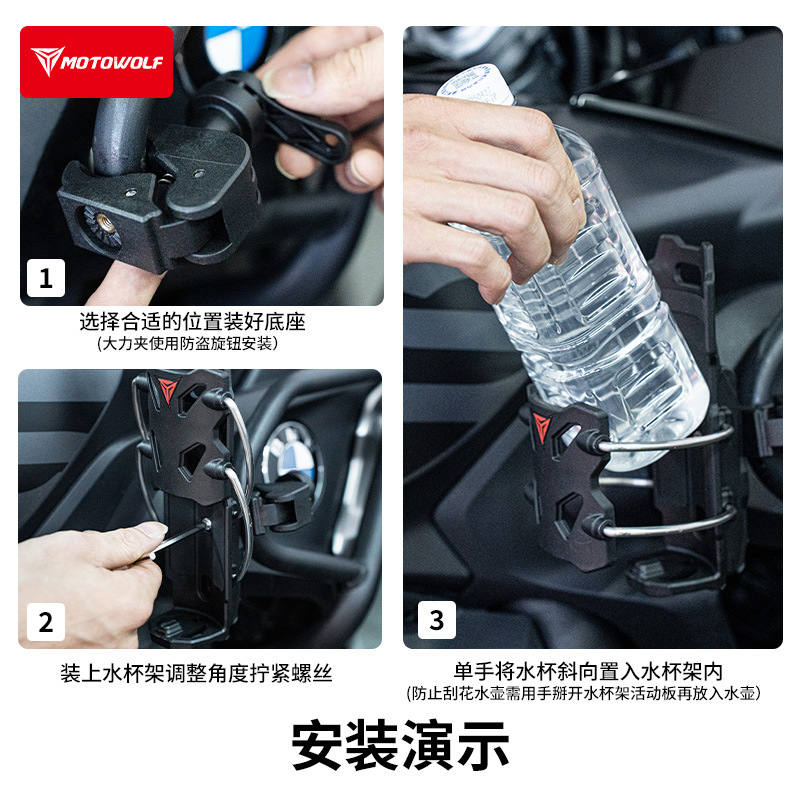 MOTOWOLF

1

选择合适的位置装好底座
(大力夹使用防盗旋钮安装)

2

装上水杯架调整角度拧紧螺丝

3

单手将水杯斜向置入水杯架内
(防止刮花水壶需用手掰开水杯架活动板再放入水壶)

安装演示