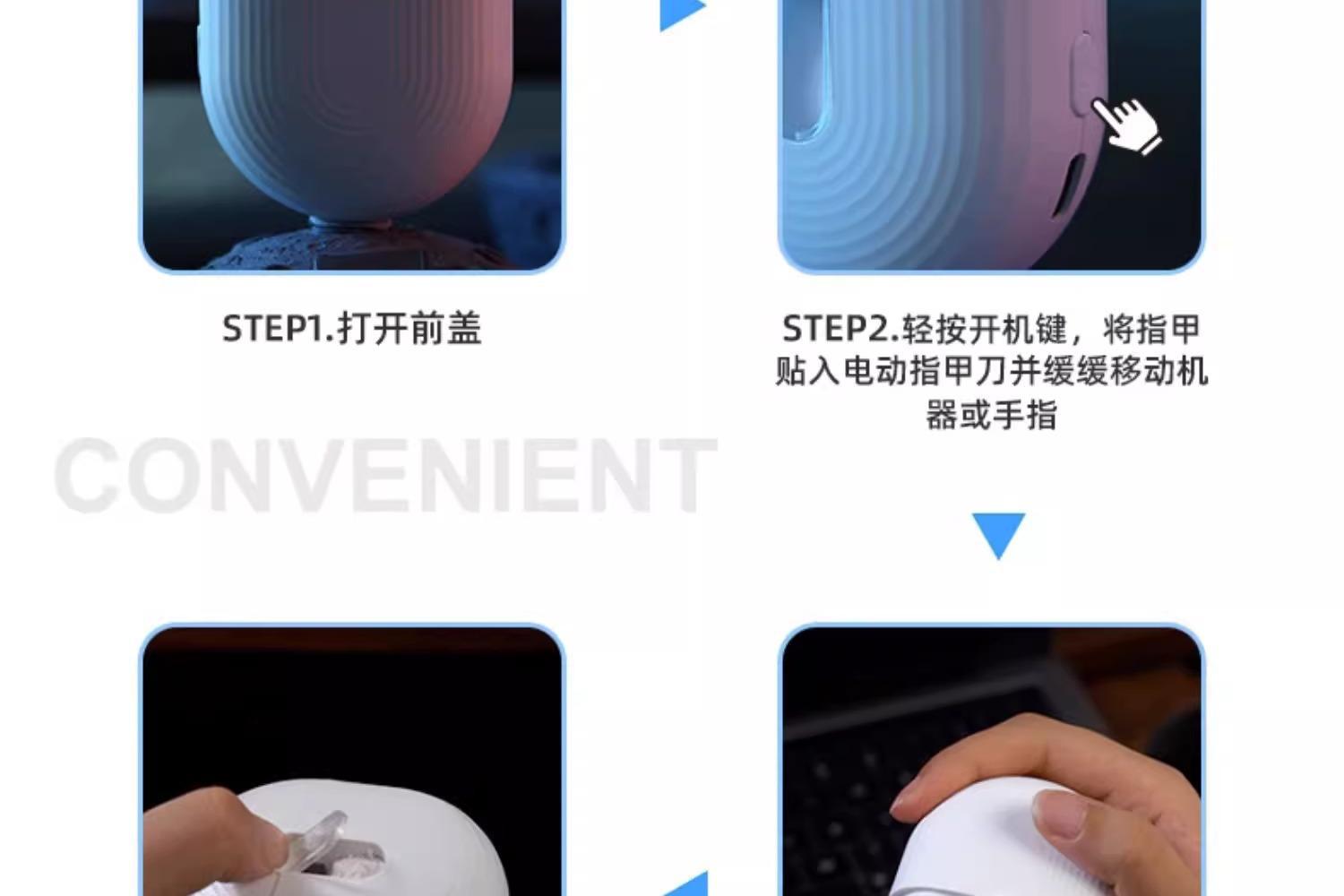 STEP1.打开前盖

STEP2.轻按开机键，将指甲贴入电动指甲刀并缓缓移动机器或手指

CONVENIENT