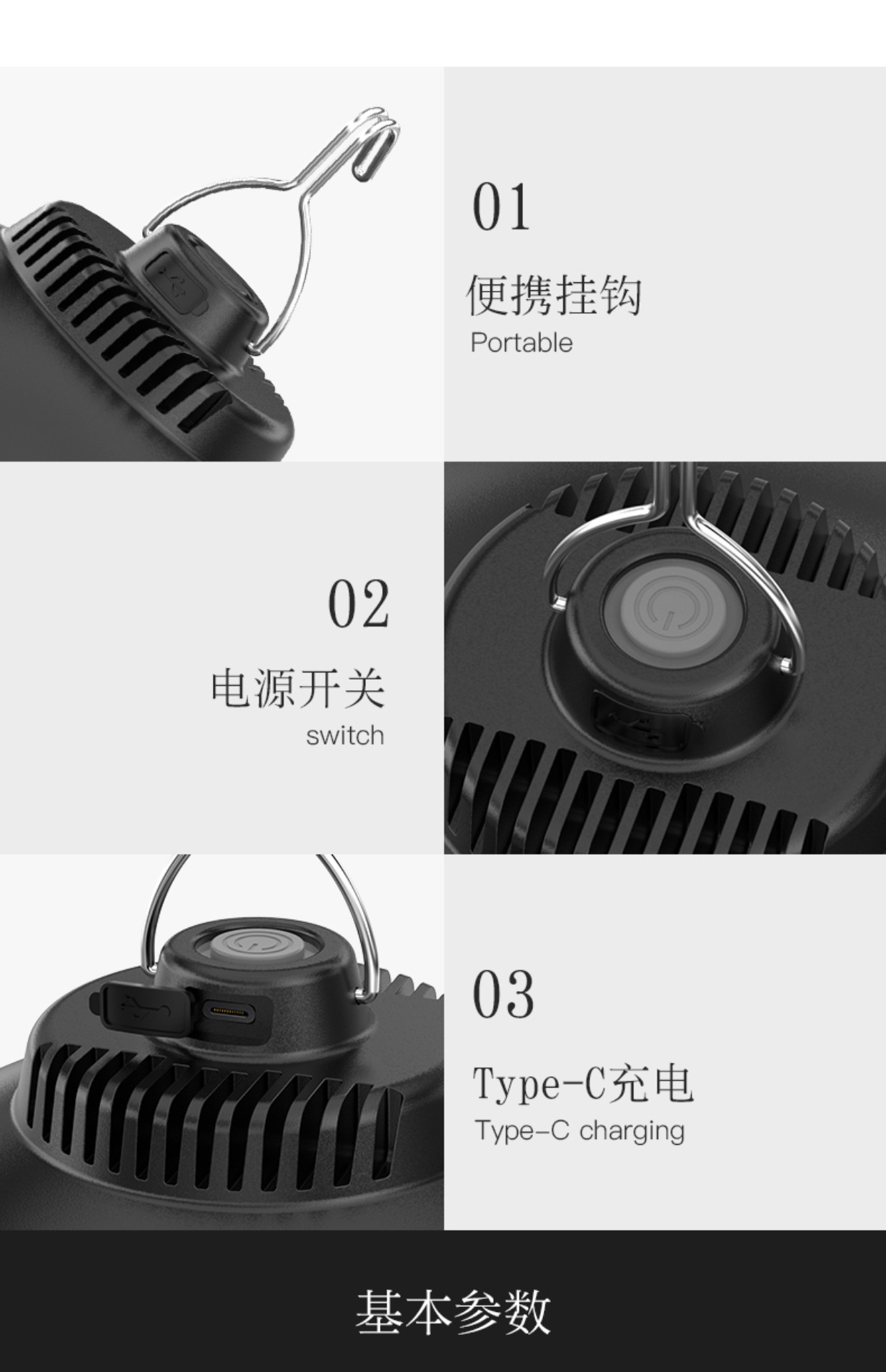 01

便携挂钩

Portable

02

电源开关

switch

03

Type-C充电

Type-C charging

基本参数