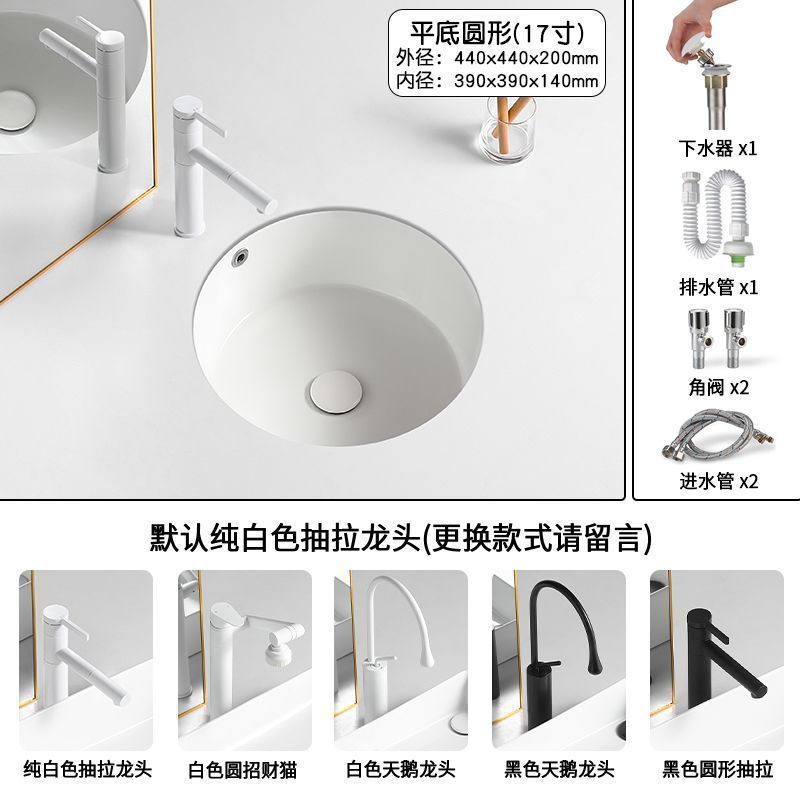 平底圆形(17寸)
外径：440x440x200mm
内径：390x390x140mm

下水器 x1

排水管 x1

角阀 x2

进水管 x2

默认纯白色抽拉龙头(更换款式请留言)

纯白色抽拉龙头

白色圆招财猫

白色天鹅龙头

黑色天鹅龙头

黑色圆形抽拉