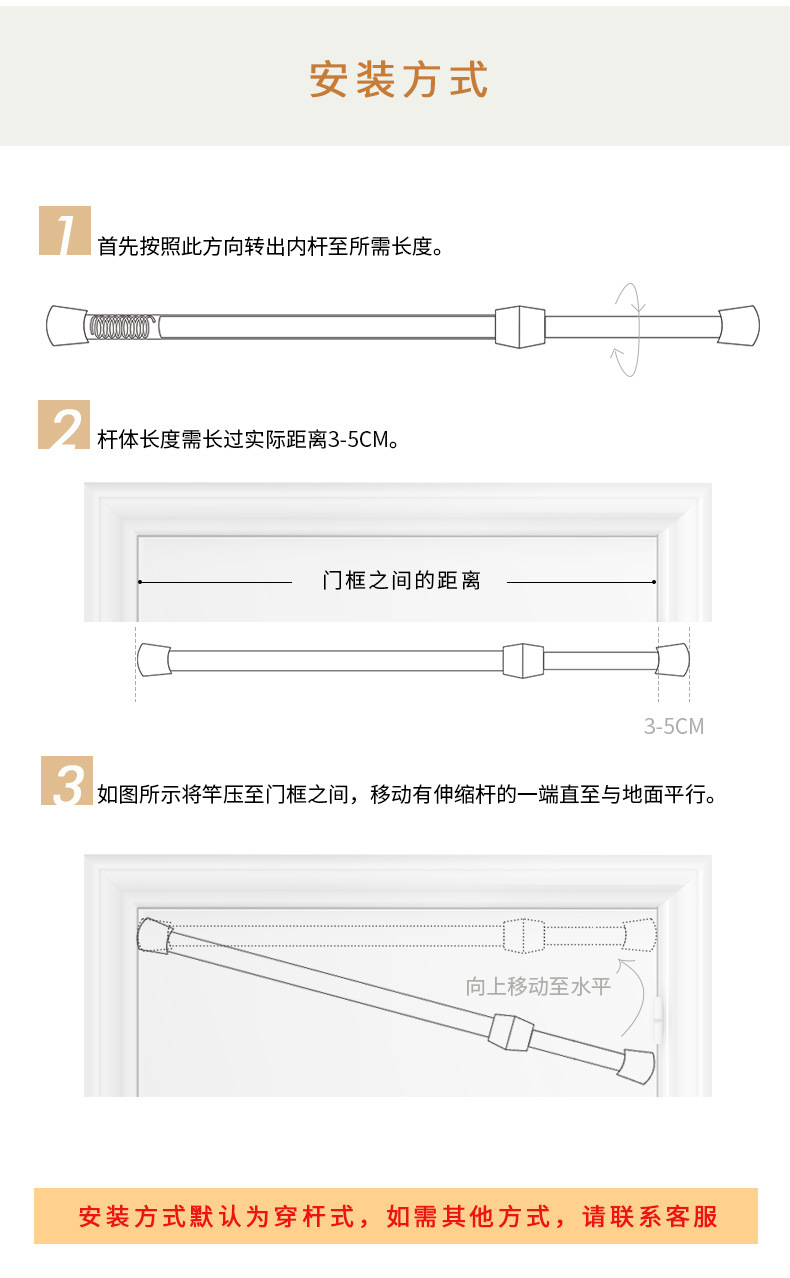 安装方式

1 首先按照此方向转出内杆至所需长度。

2 杆体长度需长过实际距离3-5CM。

门框之间的距离

3-5CM

3 如图所示将竿压至门框之间，移动有伸缩杆的一端直至与地面平行。

向上移动至水平

安装方式默认为穿杆式，如需其他方式，请联系客服