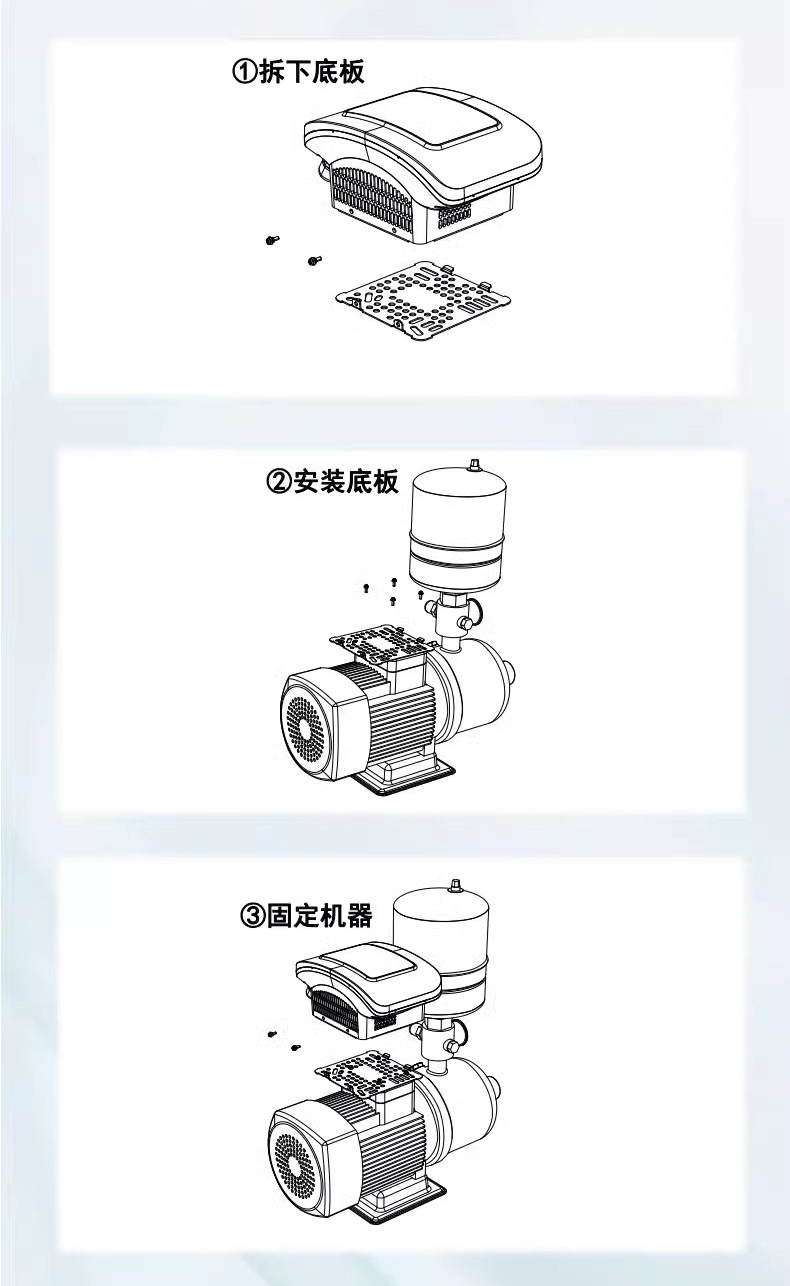 ①拆下底板

②安装底板

③固定机器