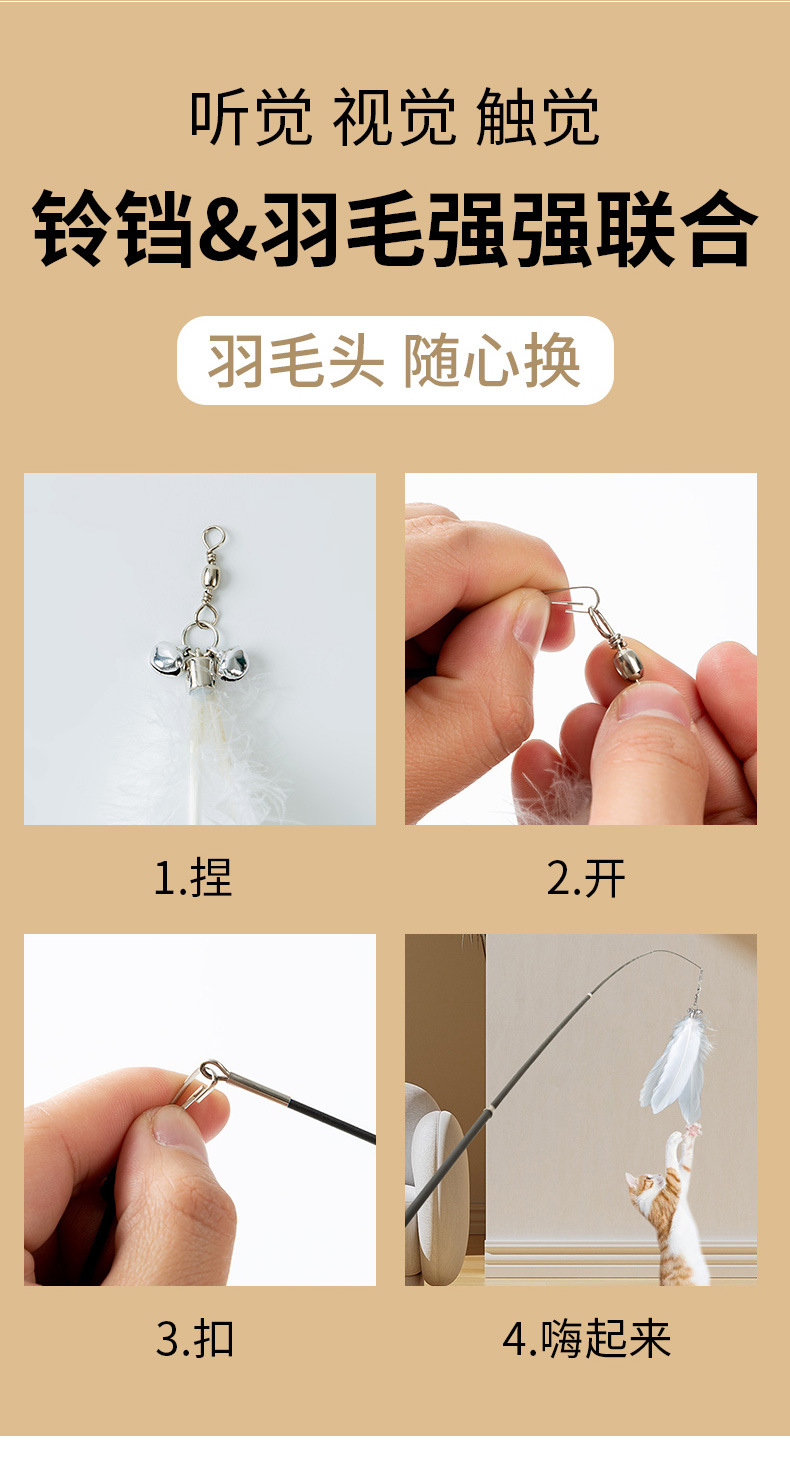 听觉 视觉 触觉

铃铛&羽毛强强联合

羽毛头 随心换

1.捏

2.开

3.扣

4.嗨起来