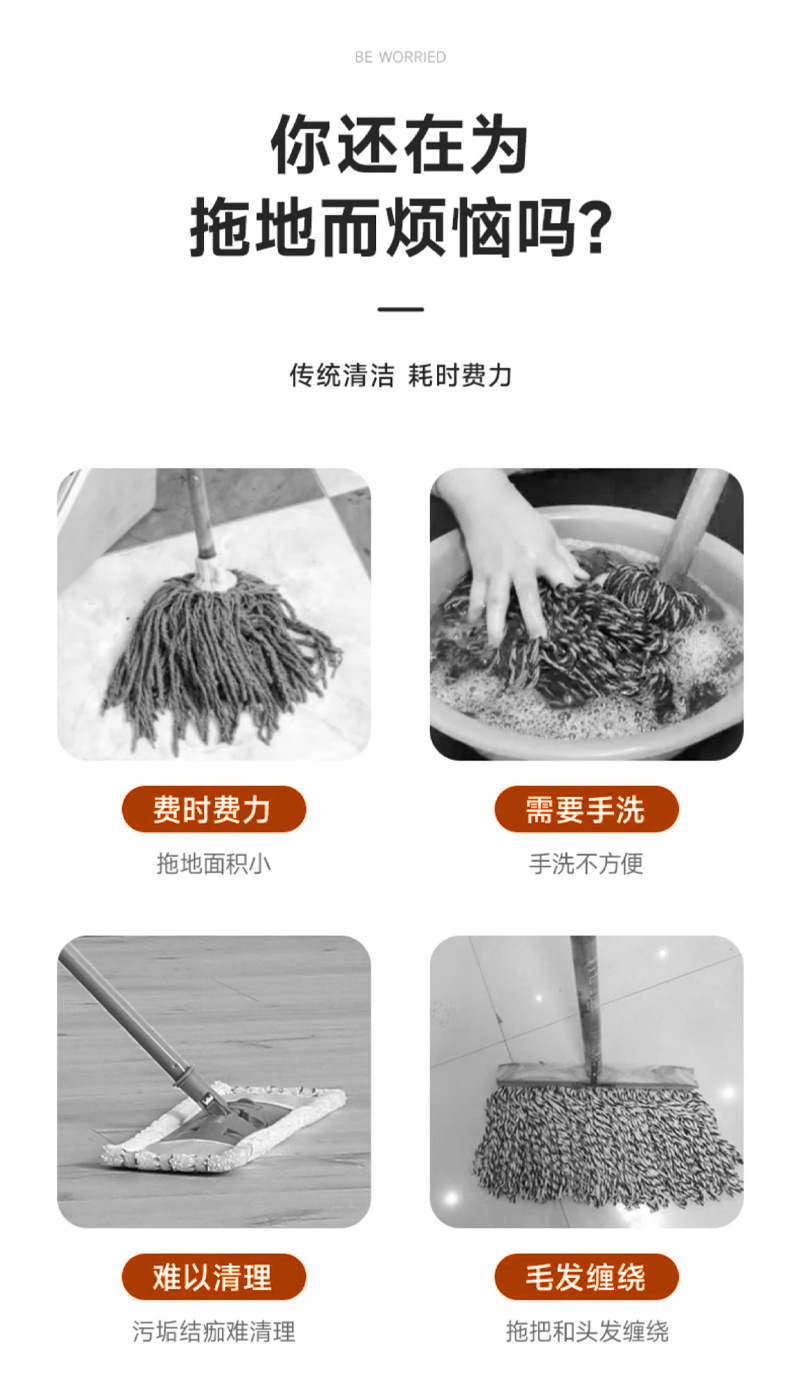 BE WORRIED

你还在为
拖地而烦恼吗?

传统清洁 耗时费力

费时费力

拖地面积小

需要手洗

手洗不方便

难以清理

污垢结痂难清理

毛发缠绕

拖把和头发缠绕