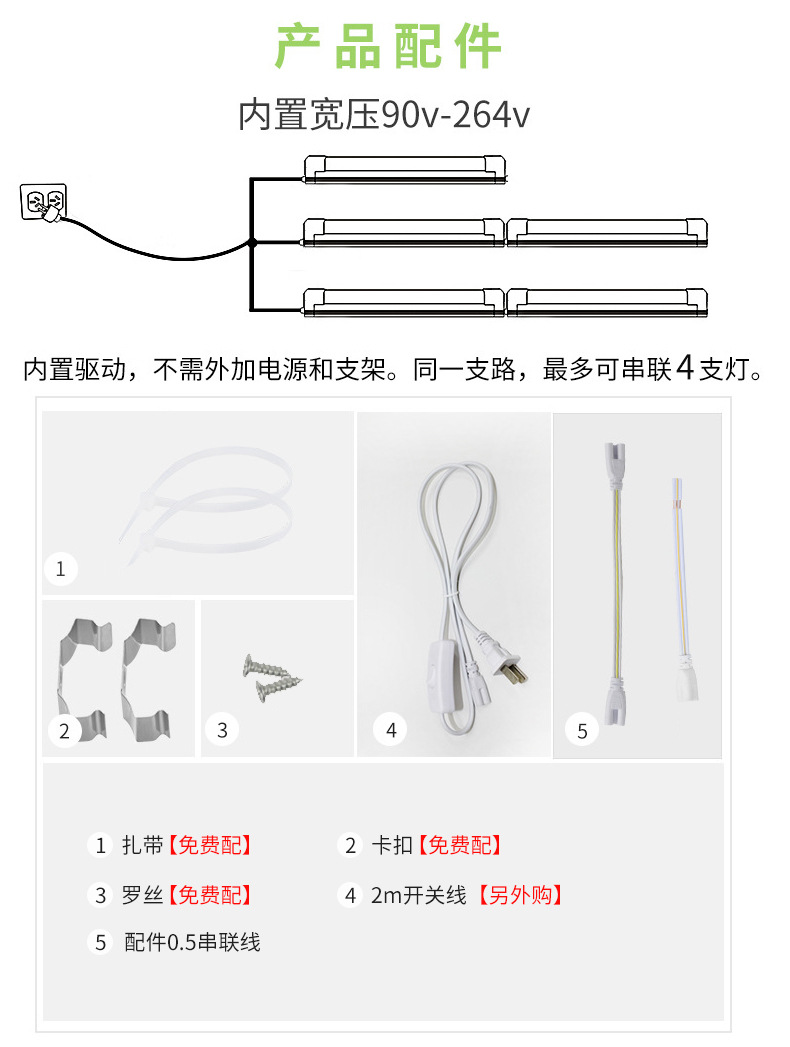 产品配件

内置宽压90v-264v

内置驱动，不需外加电源和支架。同一支路，最多可串联4支灯。

1

2

3

4

5

1 扎带【免费配】

2 卡扣【免费配】

3 罗丝【免费配】

4 2m开关线【另外购】

5 配件0.5串联线