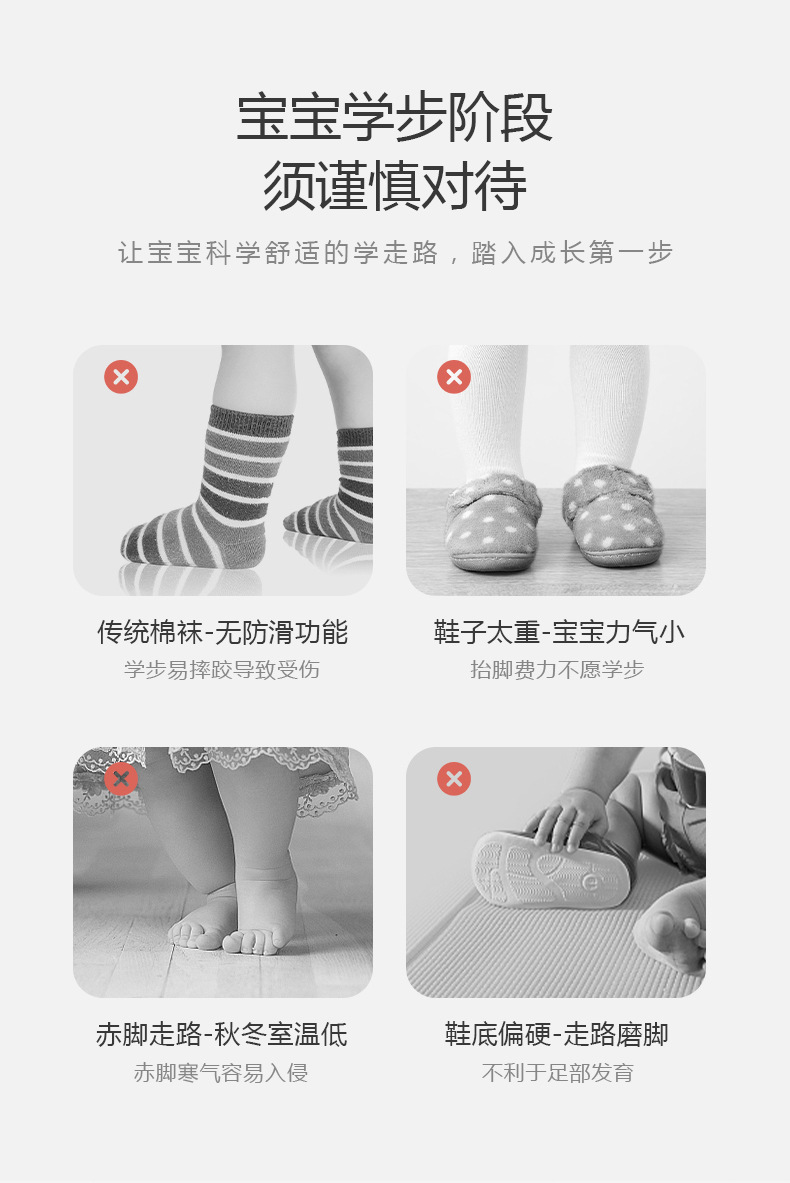 宝宝学步阶段
须谨慎对待

让宝宝科学舒适的学走路，踏入成长第一步

传统棉袜-无防滑功能
学步易摔跤导致受伤

鞋子太重-宝宝力气小
抬脚费力不愿学步

赤脚走路-秋冬室温低
赤脚寒气容易入侵

鞋底偏硬-走路磨脚
不利于足部发育