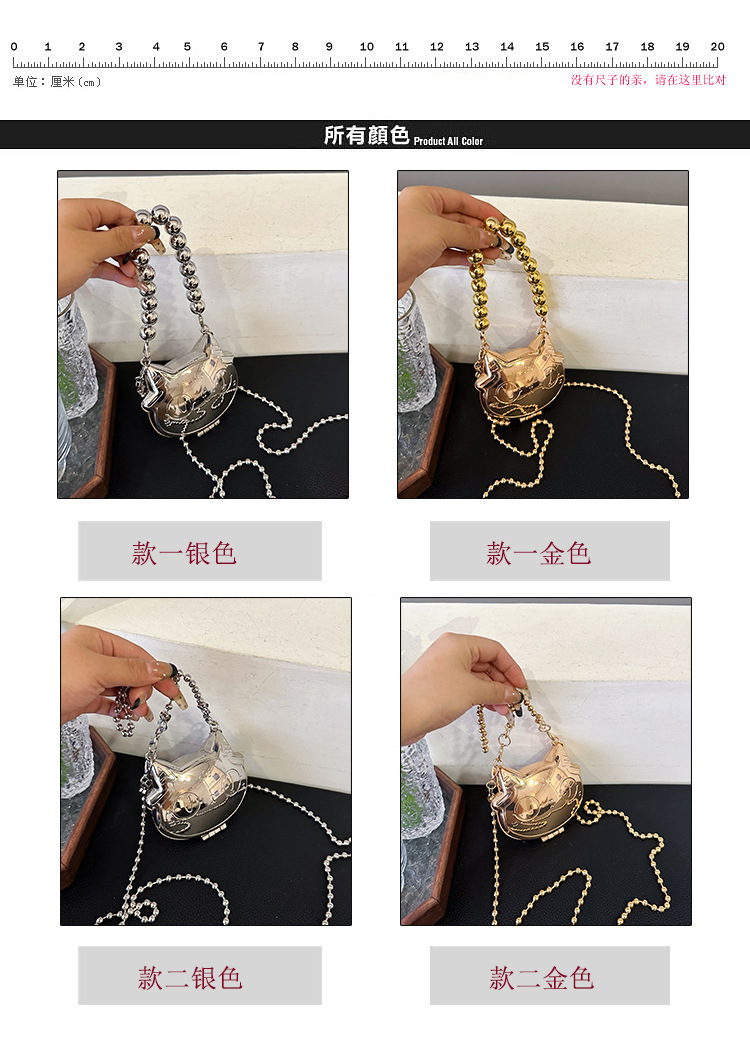 0 1 2 3 4 5 6 7 8 9 10 11 12 13 14 15 16 17 18 19 20

单位：厘米（cm）

没有尺子的亲，请在这里比对

所有颜色 Product All Color

款一银色

款一金色

款二银色

款二金色