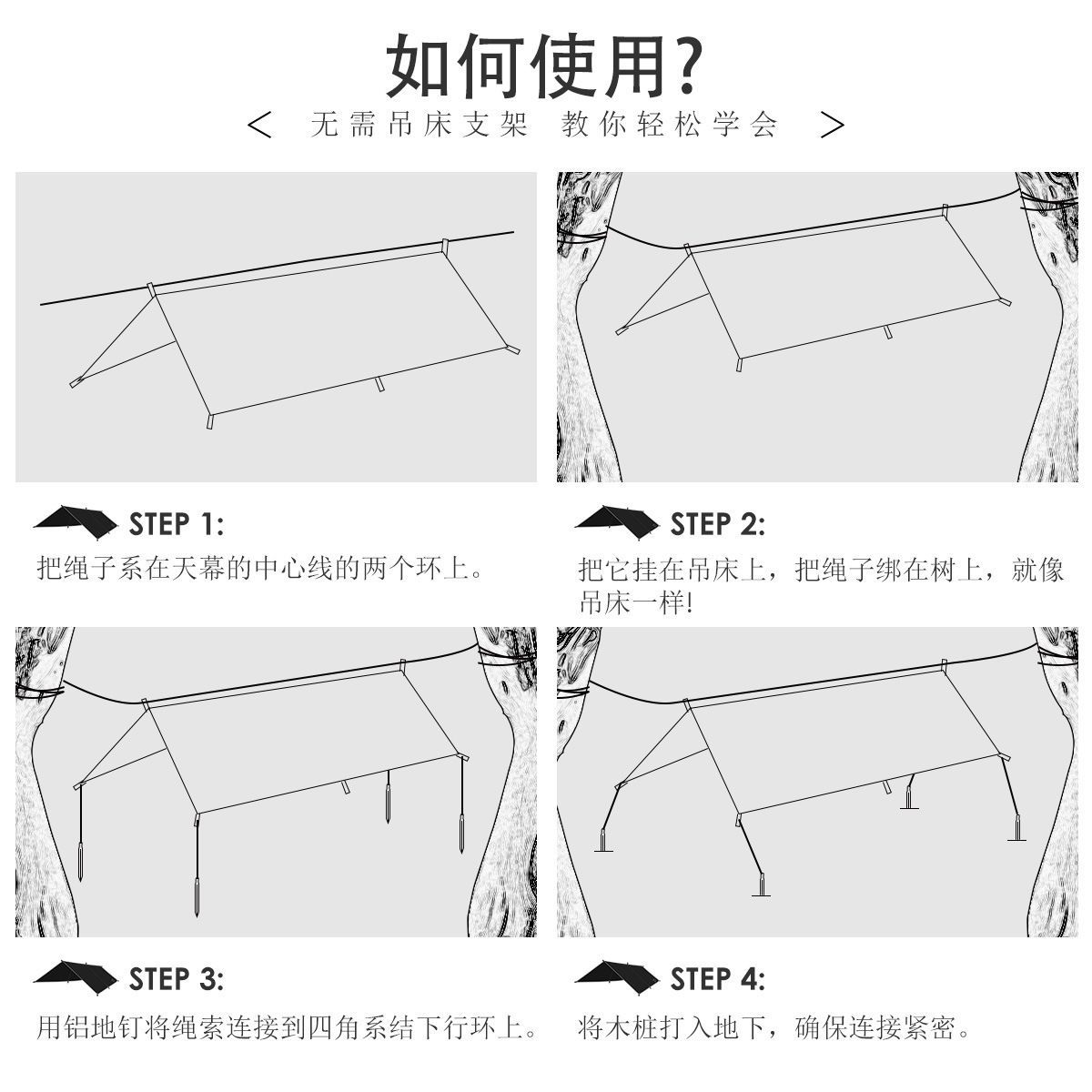 如何使用?

< 无需吊床支架 教你轻松学会 >

STEP 1:

把绳子系在天幕的中心线的两个环上。

STEP 2:

把它挂在吊床上，把绳子绑在树上，就像吊床一样!

STEP 3:

用铝地钉将绳索连接到四角系结下行环上。

STEP 4:

将木桩打入地下，确保连接紧密。