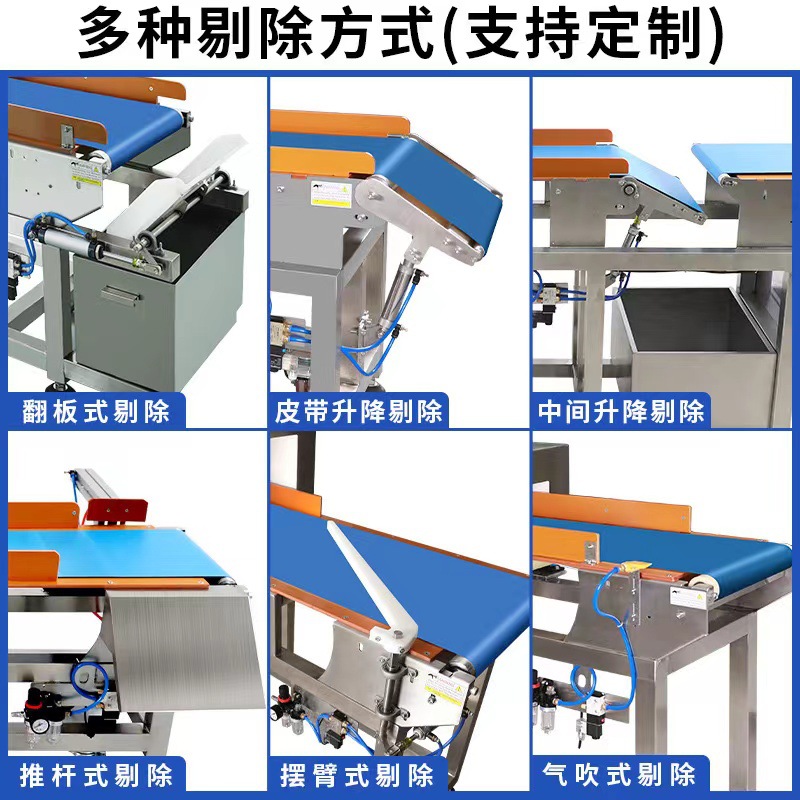 多种剔除方式(支持定制)

翻板式剔除

皮带升降剔除

中间升降剔除

推杆式剔除

摆臂式剔除

气吹式剔除