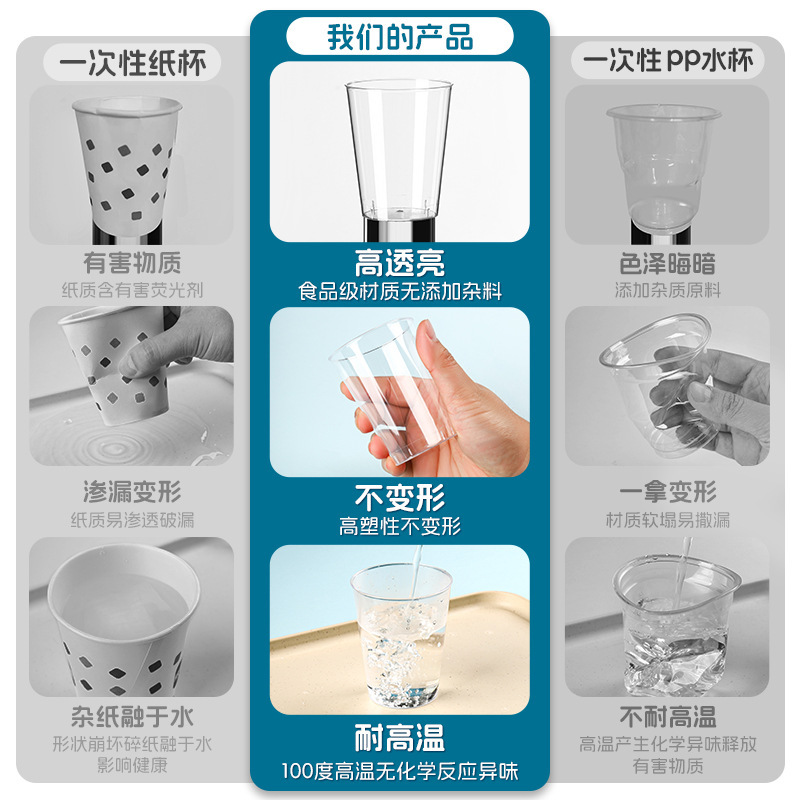 一次性纸杯

有害物质
纸质含有害荧光剂

渗漏变形
纸质易渗透破漏

杂纸融于水
形状崩坏碎纸融于水影响健康

我们的产品

高透亮
食品级材质无添加杂料

不变形
高塑性不变形

耐高温
100度高温无化学反应异味

一次性PP水杯

色泽晦暗
添加杂质原料

一拿变形
材质软塌易撒漏

不耐高温
高温产生化学异味释放有害物质