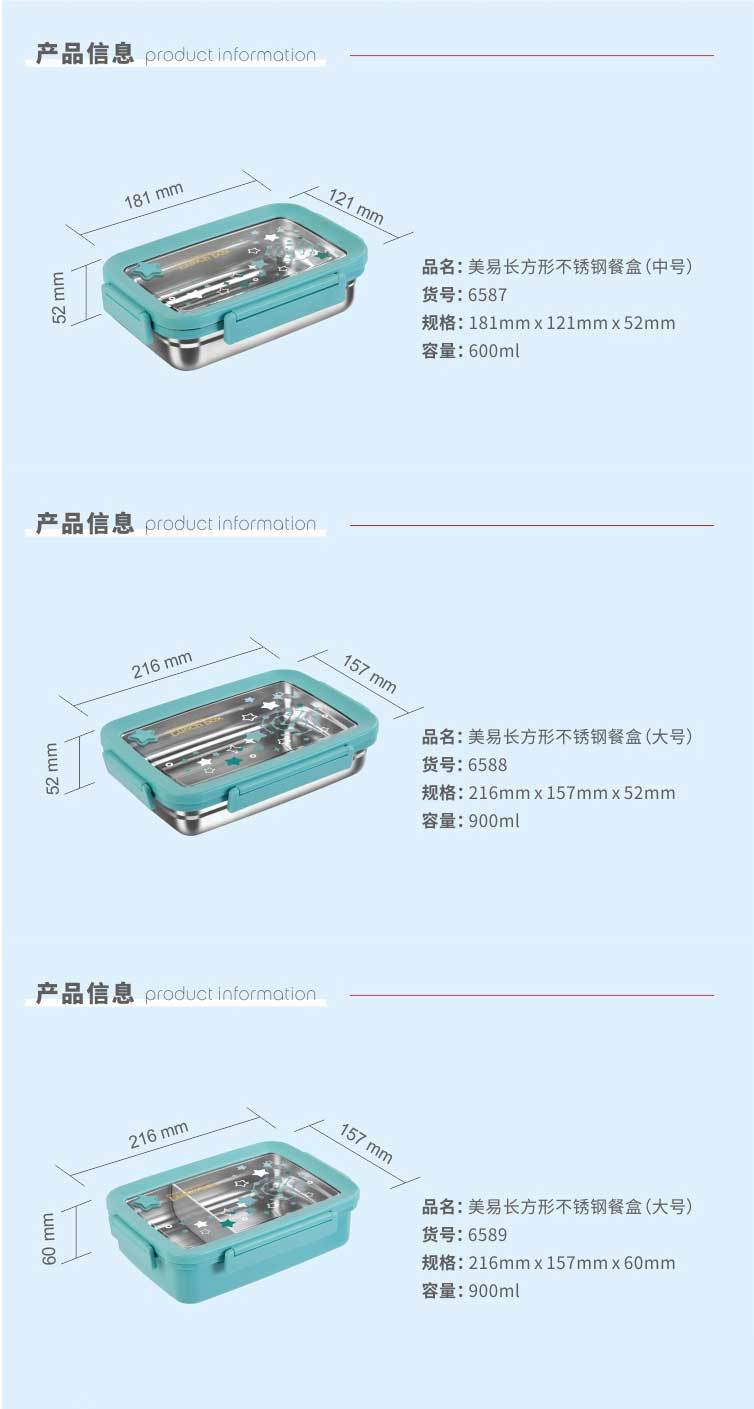 产品信息 product information

181 mm
121 mm
52 mm

品名：美易长方形不锈钢餐盒（中号）
货号：6587
规格：181mm x 121mm x 52mm
容量：600ml

产品信息 product information

216 mm
157 mm
52 mm

品名：美易长方形不锈钢餐盒（大号）
货号：6588
规格：216mm x 157mm x 52mm
容量：900ml

产品信息 product information

216 mm
157 mm
60 mm

品名：美易长方形不锈钢餐盒（大号）
货号：6589
规格：216mm x 157mm x 60mm
容量：900ml