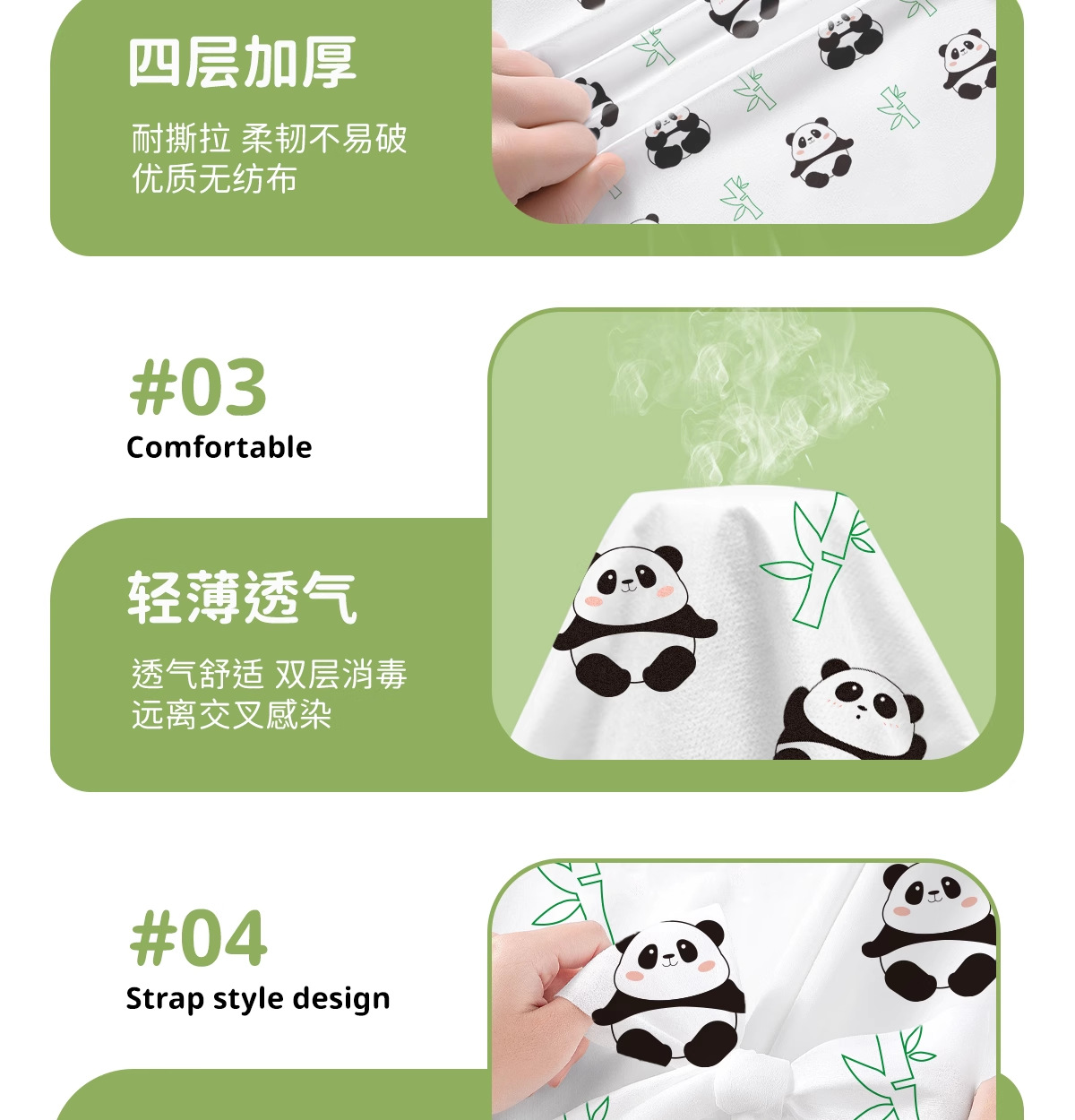 四层加厚

耐撕拉 柔韧不易破
优质无纺布

#03
Comfortable

轻薄透气

透气舒适 双层消毒
远离交叉感染

#04
Strap style design