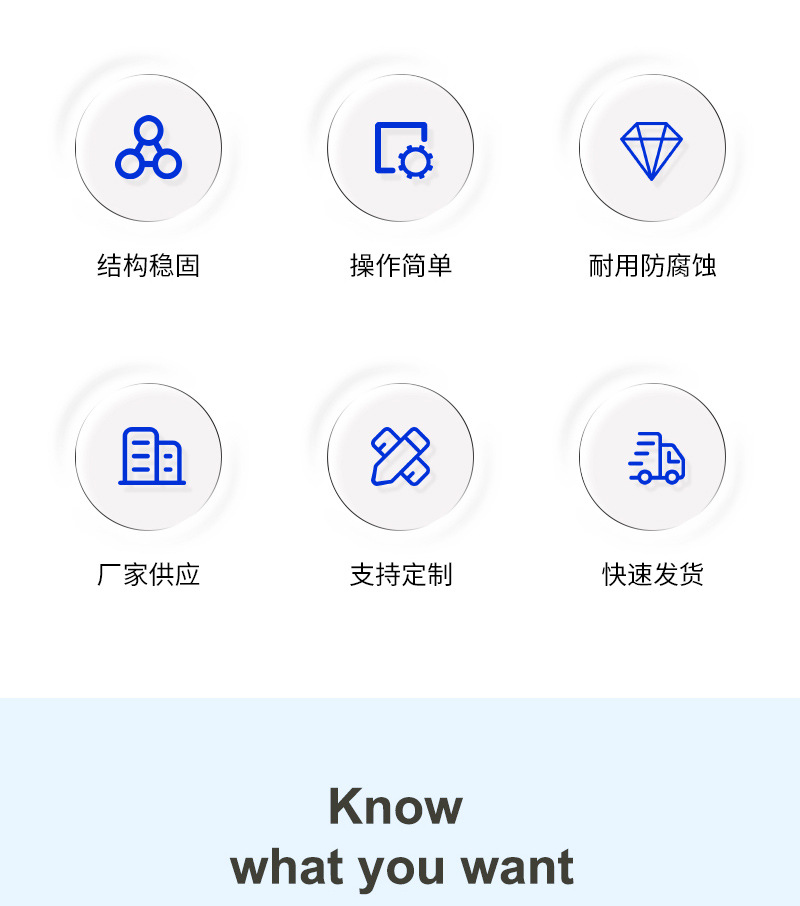 结构稳固

操作简单

耐用防腐蚀

厂家供应

支持定制

快速发货

Know
what you want