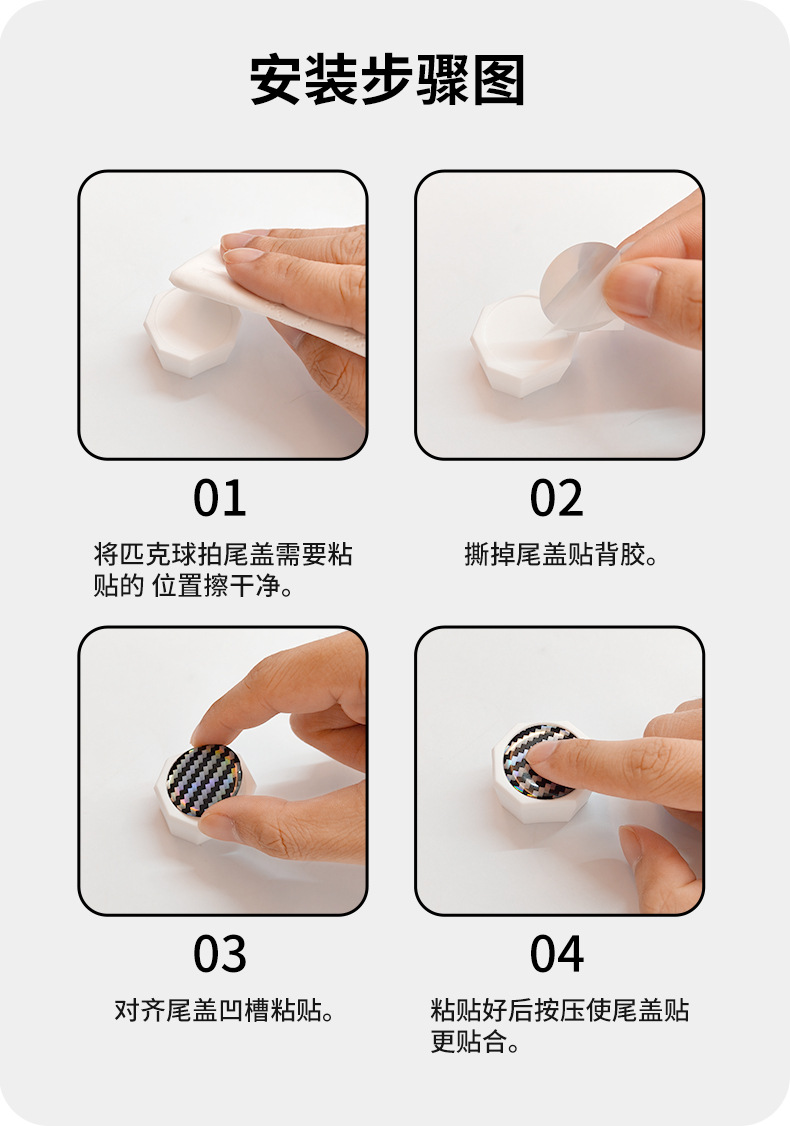 安装步骤图

01

将匹克球拍尾盖需要粘贴的 位置擦干净。

02

撕掉尾盖贴背胶。

03

对齐尾盖凹槽粘贴。

04

粘贴好后按压使尾盖贴更贴合。