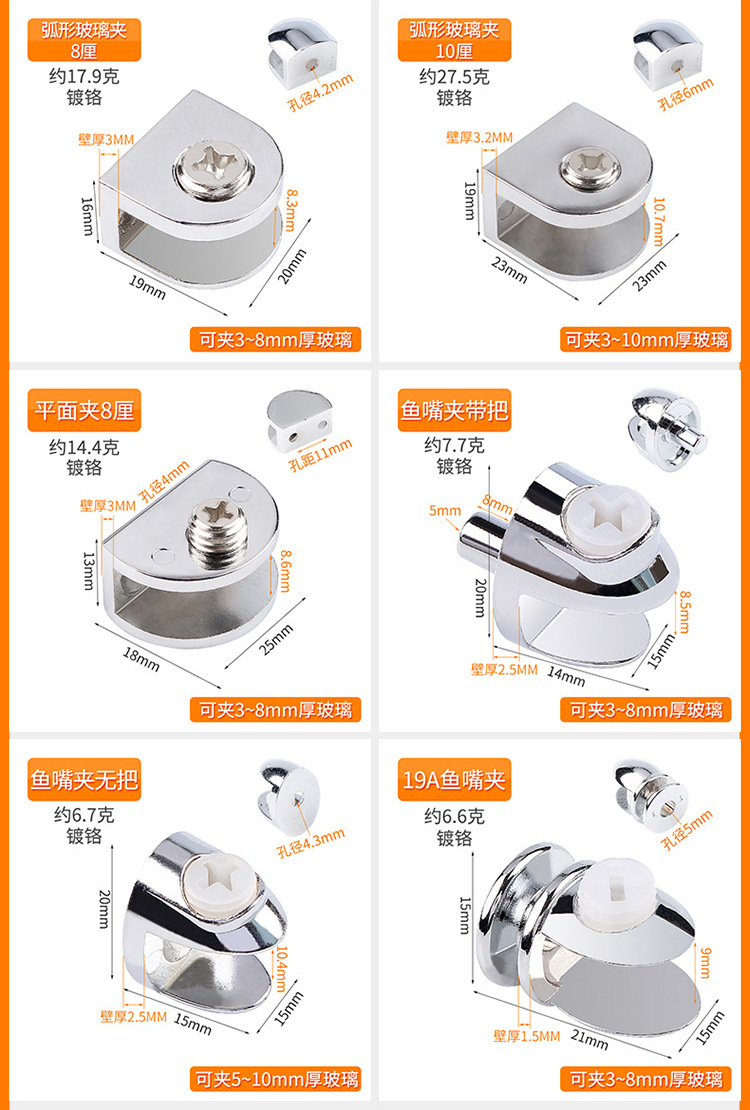 弧形玻璃夹
8厘
约17.9克
镀铬
孔径4.2mm
壁厚3MM
16mm
8.3mm
19mm
20mm
可夹3~8mm厚玻璃

弧形玻璃夹
10厘
约27.5克
镀铬
孔径6mm
壁厚3.2MM
19mm
10.7mm
23mm
23mm
可夹3~10mm厚玻璃

平面夹8厘
约14.4克
镀铬
孔距11mm
孔径4mm
壁厚3MM
13mm
8.6mm
18mm
25mm
可夹3~8mm厚玻璃

鱼嘴夹带把
约7.7克
镀铬
5mm
8mm
20mm
8.5mm
壁厚2.5MM
14mm
15mm
可夹3~8mm厚玻璃

鱼嘴夹无把
约6.7克
镀铬
孔径4.3mm
20mm
10.4mm
壁厚2.5MM
15mm
15mm
可夹5~10mm厚玻璃

19A鱼嘴夹
约6.6克
镀铬
孔径5mm
15mm
9mm
壁厚1.5MM
21mm
15mm
可夹3~8mm厚玻璃