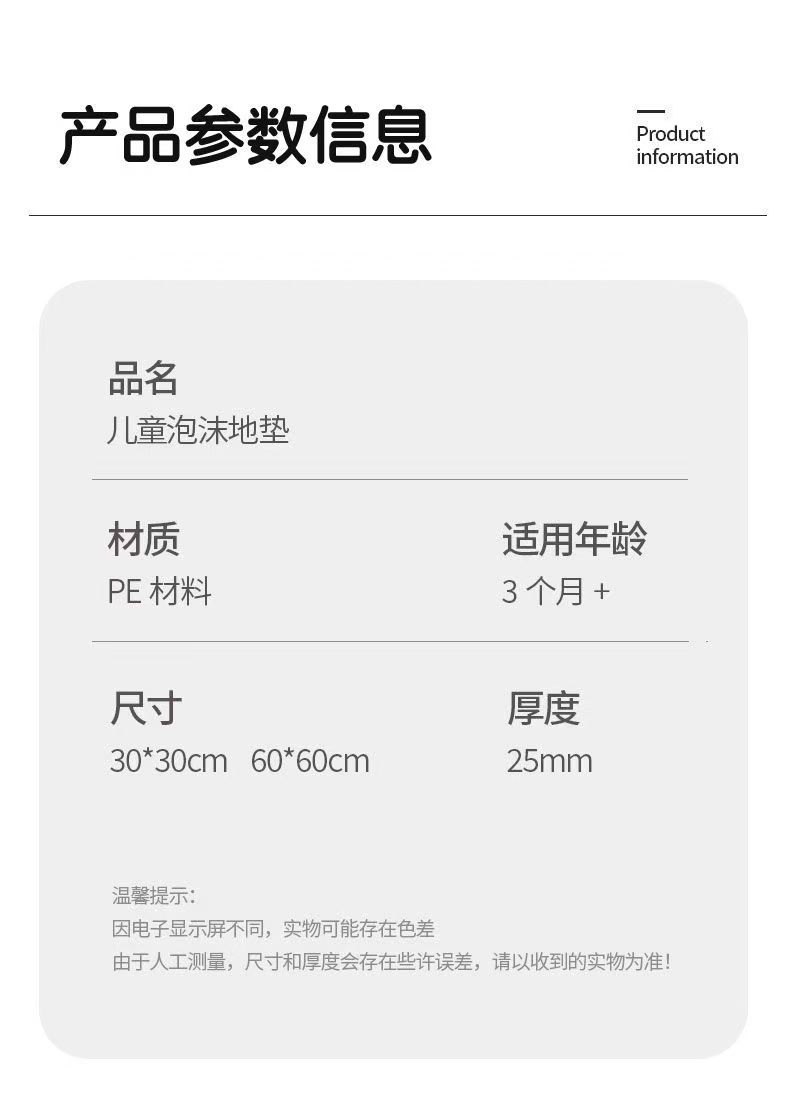 产品参数信息

Product
information

品名
儿童泡沫地垫

材质
PE材料

适用年龄
3个月+

尺寸
30*30cm 60*60cm

厚度
25mm

温馨提示:
因电子显示屏不同，实物可能存在色差
由于人工测量，尺寸和厚度会存在些许误差，请以收到的实物为准!