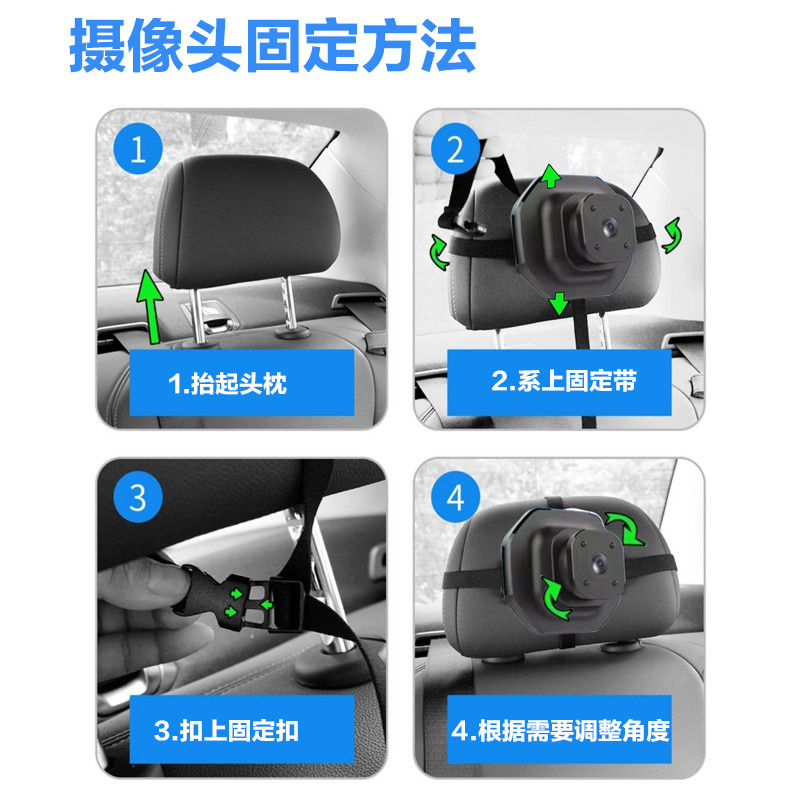 摄像头固定方法

1

1.抬起头枕

2

2.系上固定带

3

3.扣上固定扣

4

4.根据需要调整角度