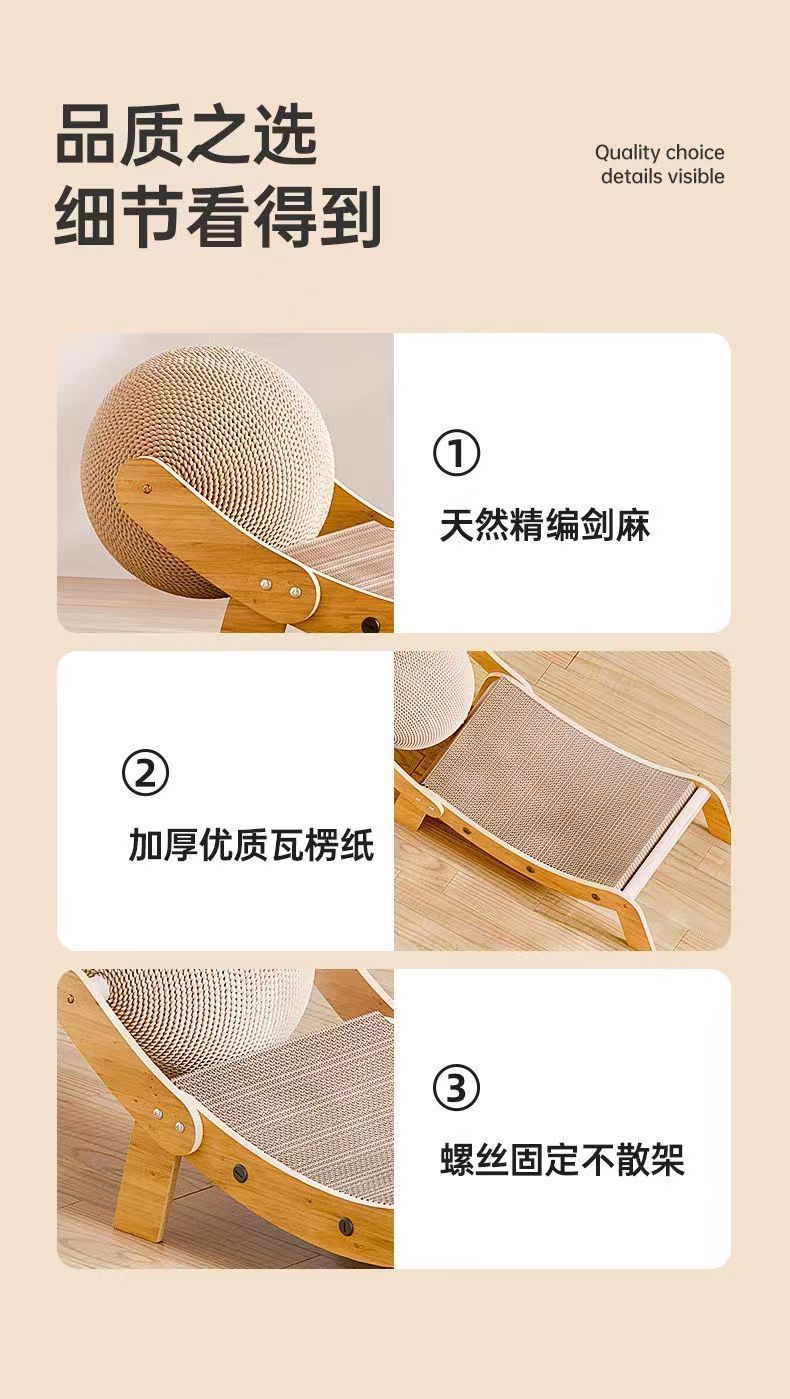 品质之选
细节看得到

Quality choice
details visible

①
天然精编剑麻

②
加厚优质瓦楞纸

③
螺丝固定不散架