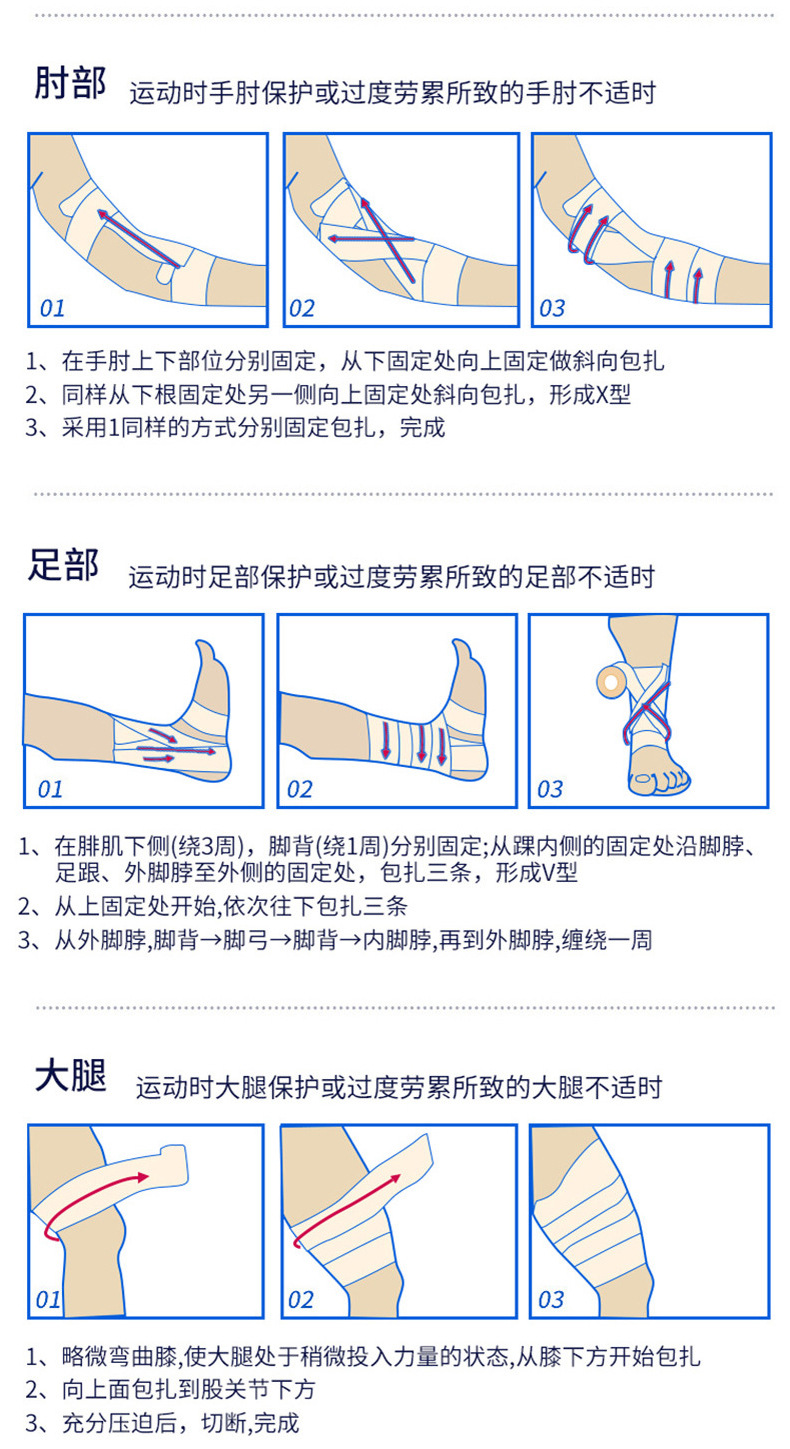 肘部 运动时手肘保护或过度劳累所致的手肘不适时

01

02

03

1、在手肘上下部位分别固定，从下固定处向上固定做斜向包扎
2、同样从下根固定处另一侧向上固定处斜向包扎，形成X型
3、采用1同样的方式分别固定包扎，完成

足部 运动时足部保护或过度劳累所致的足部不适时

01

02

03

1、在腓肌下侧(绕3周)，脚背(绕1周)分别固定;从踝内侧的固定处沿脚脖、足跟、外脚脖至外侧的固定处，包扎三条，形成V型
2、从上固定处开始,依次往下包扎三条
3、从外脚脖,脚背→脚弓→脚背→内脚脖,再到外脚脖,缠绕一周

大腿 运动时大腿保护或过度劳累所致的大腿不适时

01

02

03

1、略微弯曲膝,使大腿处于稍微投入力量的状态,从膝下方开始包扎
2、向上面包扎到股关节下方
3、充分压迫后，切断,完成