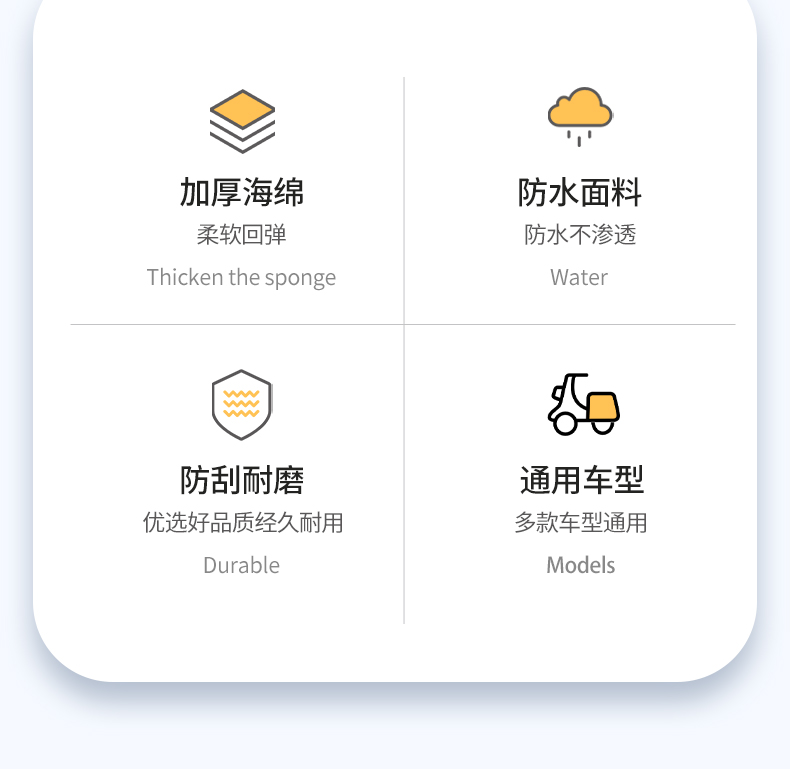 加厚海绵
柔软回弹
Thicken the sponge

防水面料
防水不渗透
Water

防刮耐磨
优选好品质经久耐用
Durable

通用车型
多款车型通用
Models