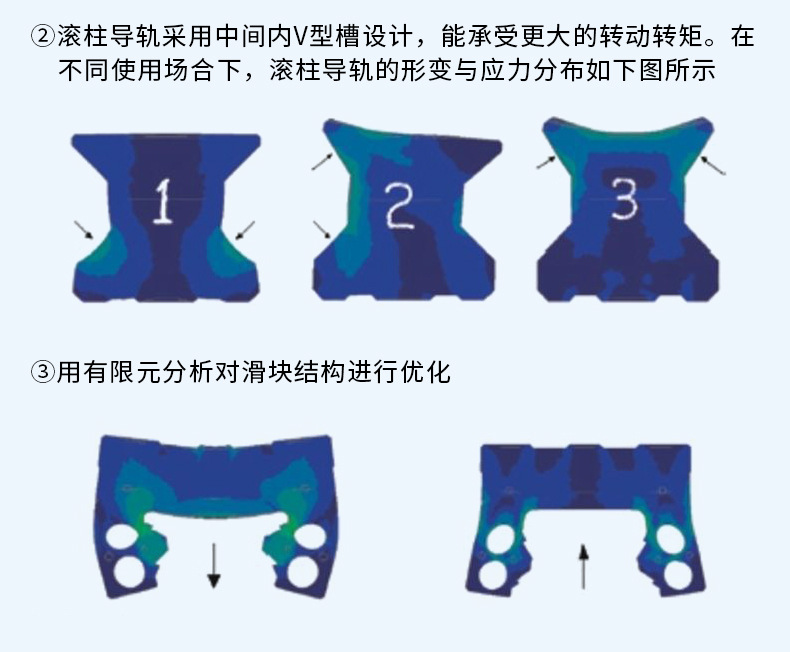 ②滚柱导轨采用中间内V型槽设计，能承受更大的转动转矩。在不同使用场合下，滚柱导轨的形变与应力分布如下图所示

1

2

3

③用有限元分析对滑块结构进行优化