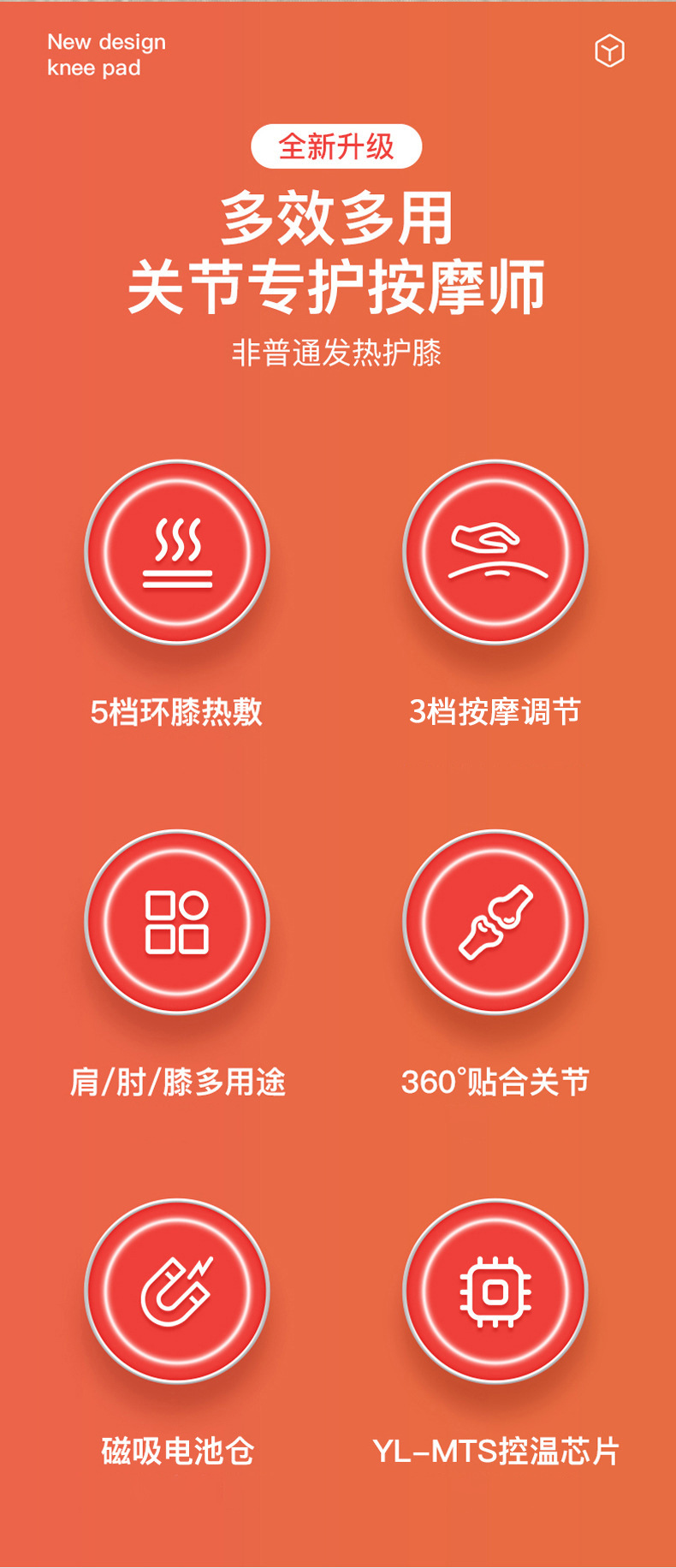 New design
knee pad

全新升级

多效多用
关节专护按摩师

非普通发热护膝

5档环膝热敷

3档按摩调节

肩/肘/膝多用途

360°贴合关节

磁吸电池仓

YL-MTS控温芯片