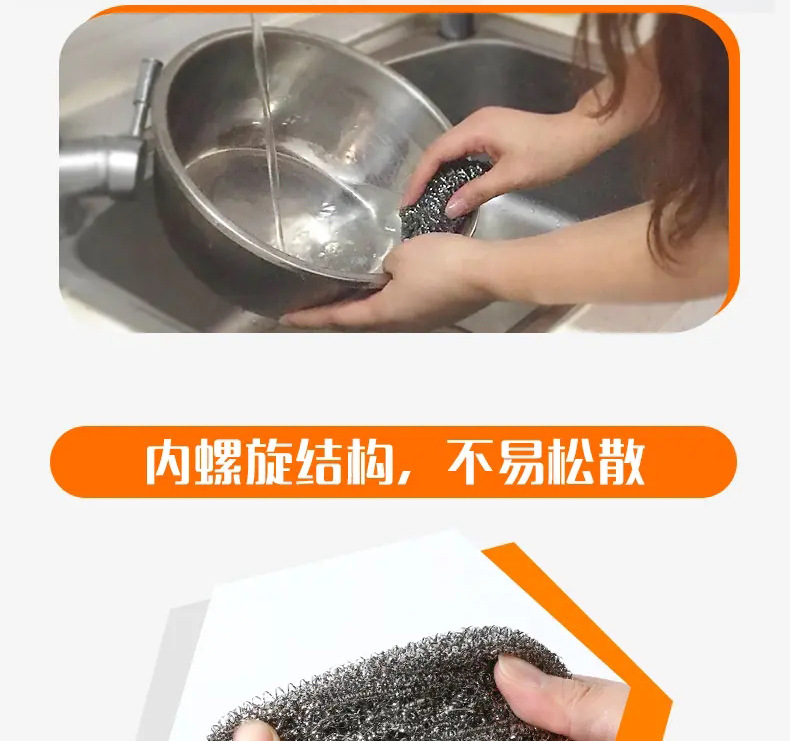 内螺旋结构，不易松散