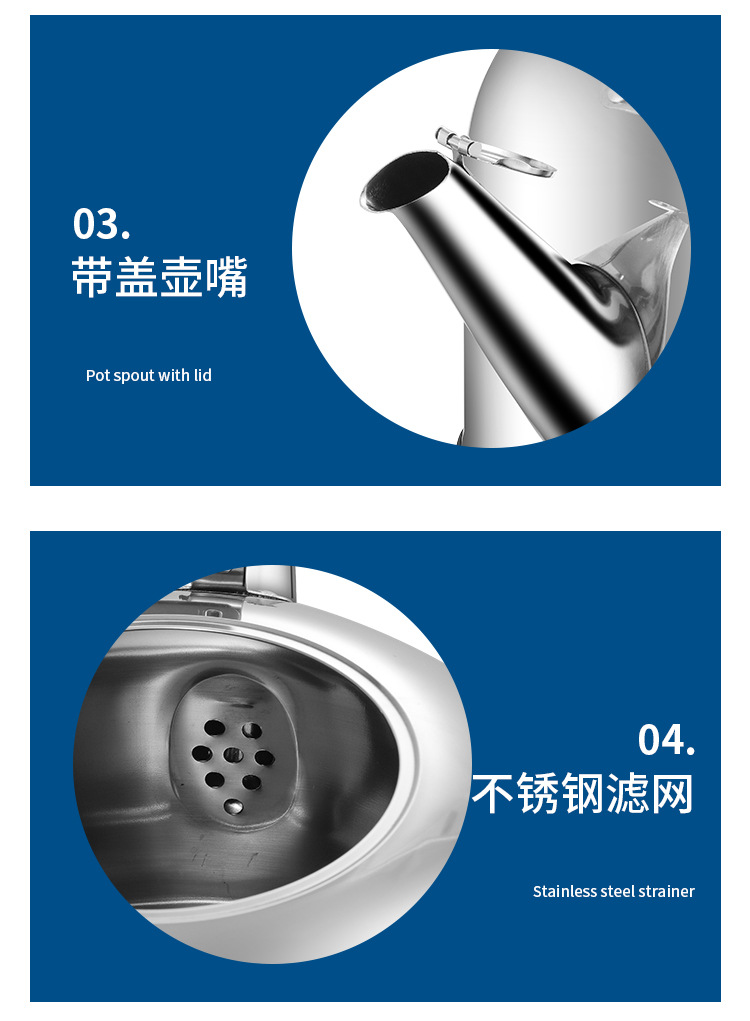 03.
带盖壶嘴

Pot spout with lid

04.
不锈钢滤网

Stainless steel strainer