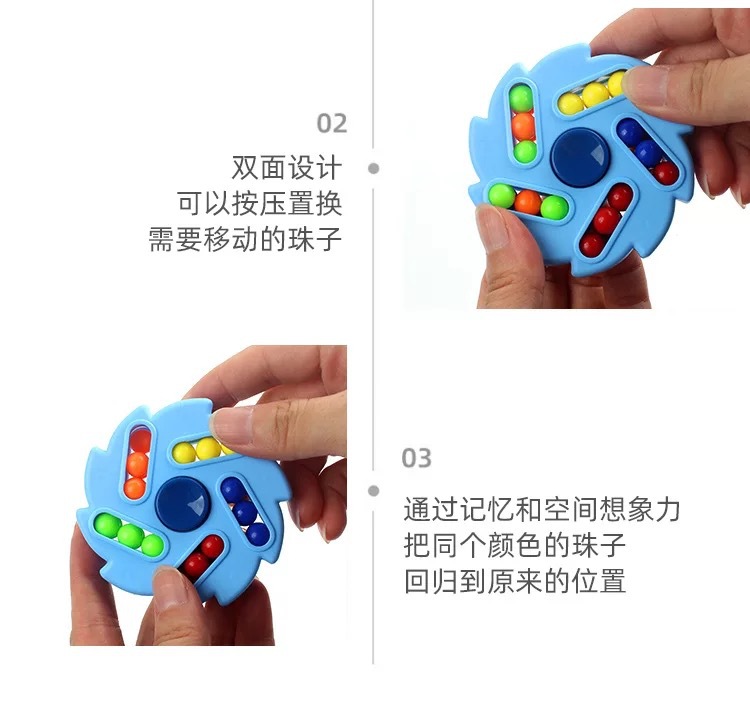 02

双面设计
可以按压置换
需要移动的珠子

03

通过记忆和空间想象力
把同个颜色的珠子
回归到原来的位置