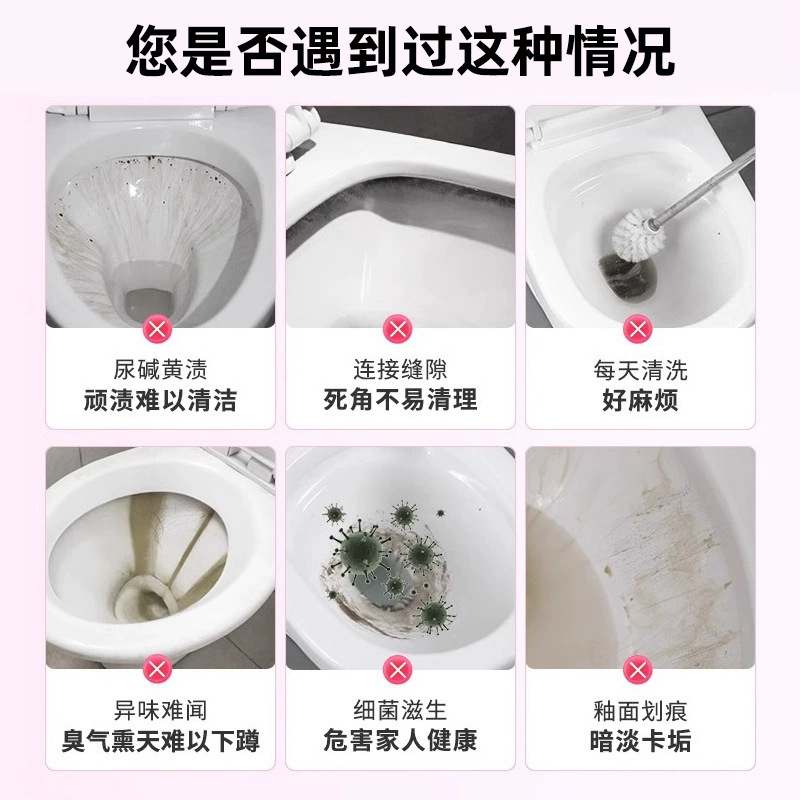 您是否遇到过这种情况

尿碱黄渍
顽渍难以清洁

连接缝隙
死角不易清理

每天清洗
好麻烦

异味难闻
臭气熏天难以下蹲

细菌滋生
危害家人健康

釉面划痕
暗淡卡垢