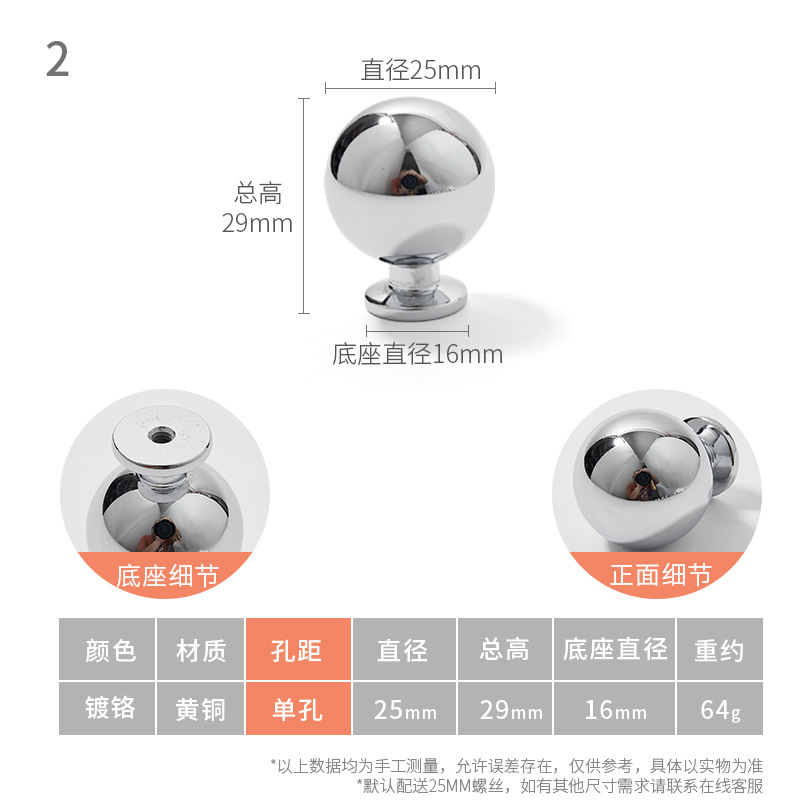 2

直径25mm

总高
29mm

底座直径16mm

底座细节

正面细节

| 颜色 | 材质 | 孔距 | 直径 | 总高 | 底座直径 | 重约 |
|---|---|---|---|---|---|---|
| 镀铬 | 黄铜 | 单孔 | 25mm | 29mm | 16mm | 64g |

*以上数据均为手工测量，允许误差存在，仅供参考，具体以实物为准
*默认配送25MM螺丝，如有其他尺寸需求请联系在线客服