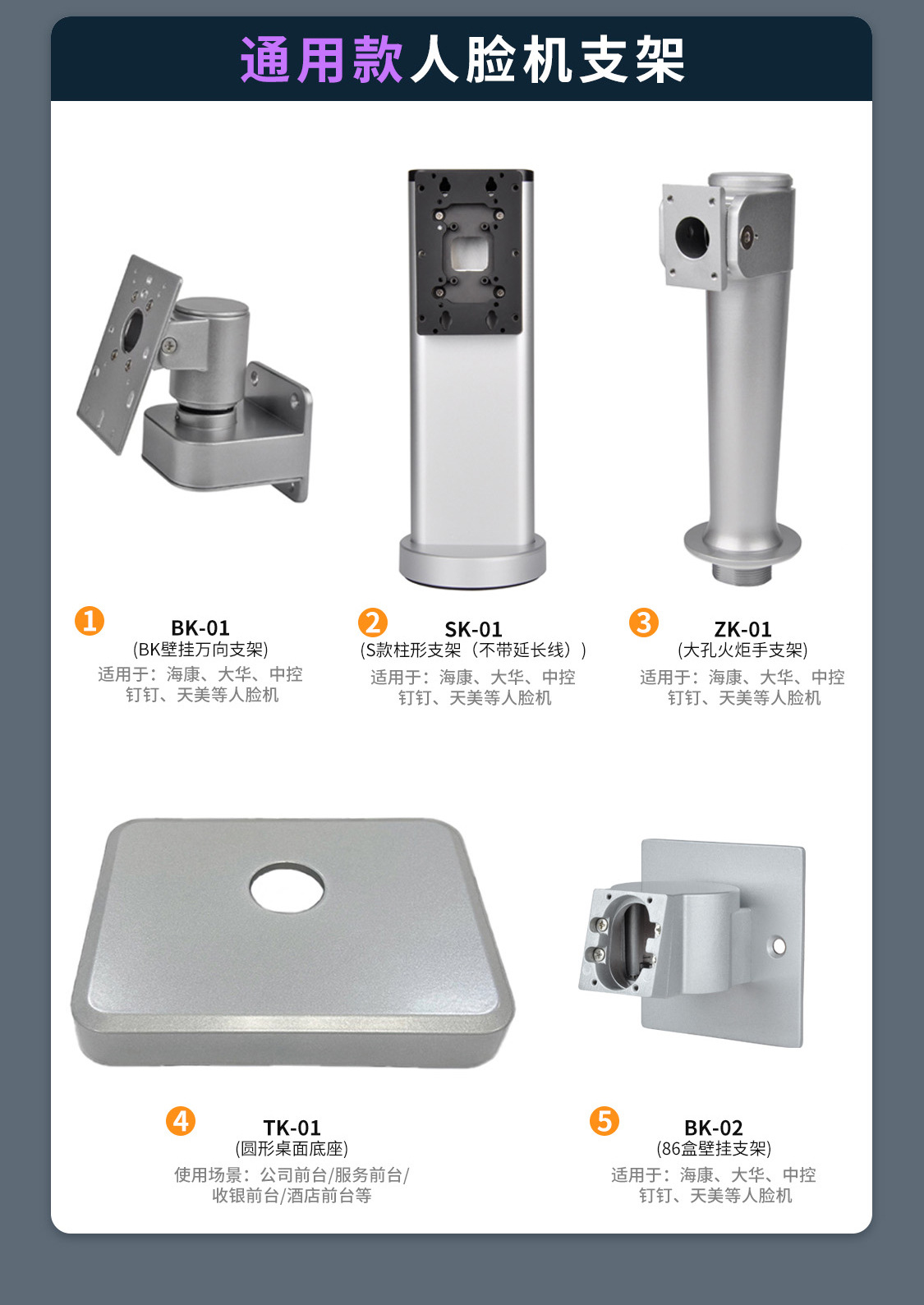 通用款人脸机支架

1 BK-01
(BK壁挂万向支架)
适用于：海康、大华、中控
钉钉、天美等人脸机

2 SK-01
(S款柱形支架（不带延长线）)
适用于：海康、大华、中控
钉钉、天美等人脸机

3 ZK-01
(大孔火炬手支架)
适用于：海康、大华、中控
钉钉、天美等人脸机

4 TK-01
(圆形桌面底座)
使用场景：公司前台/服务前台/
收银前台/酒店前台等

5 BK-02
(86盒壁挂支架)
适用于：海康、大华、中控
钉钉、天美等人脸机