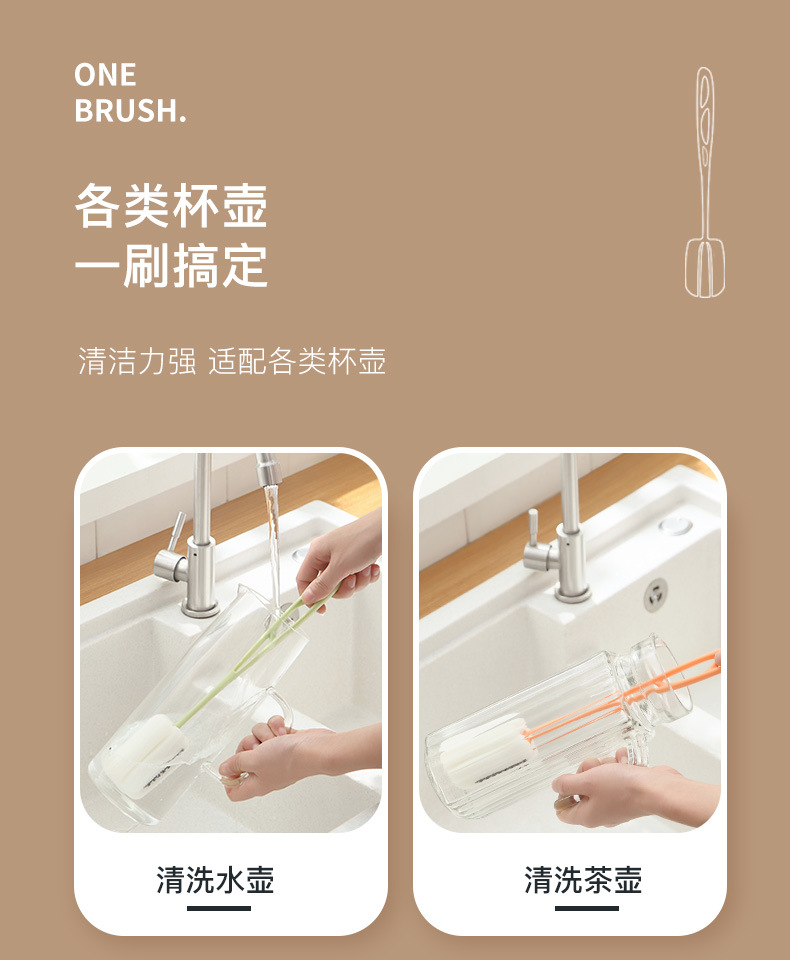 ONE
BRUSH.

各类杯壶
一刷搞定

清洁力强 适配各类杯壶

清洗水壶

清洗茶壶