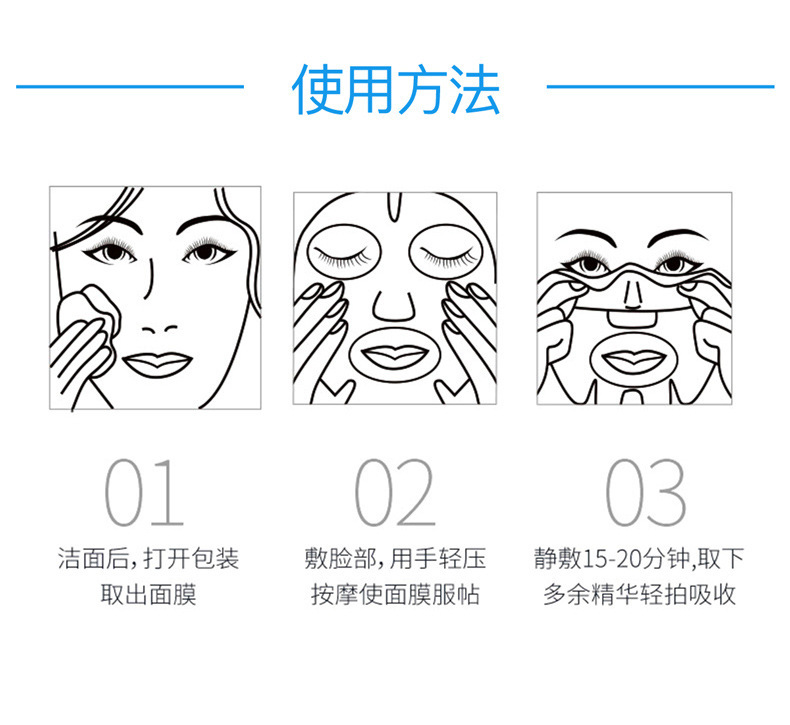 使用方法

01
洁面后，打开包装
取出面膜

02
敷脸部，用手轻压
按摩使面膜服帖

03
静敷15-20分钟，取下
多余精华轻拍吸收