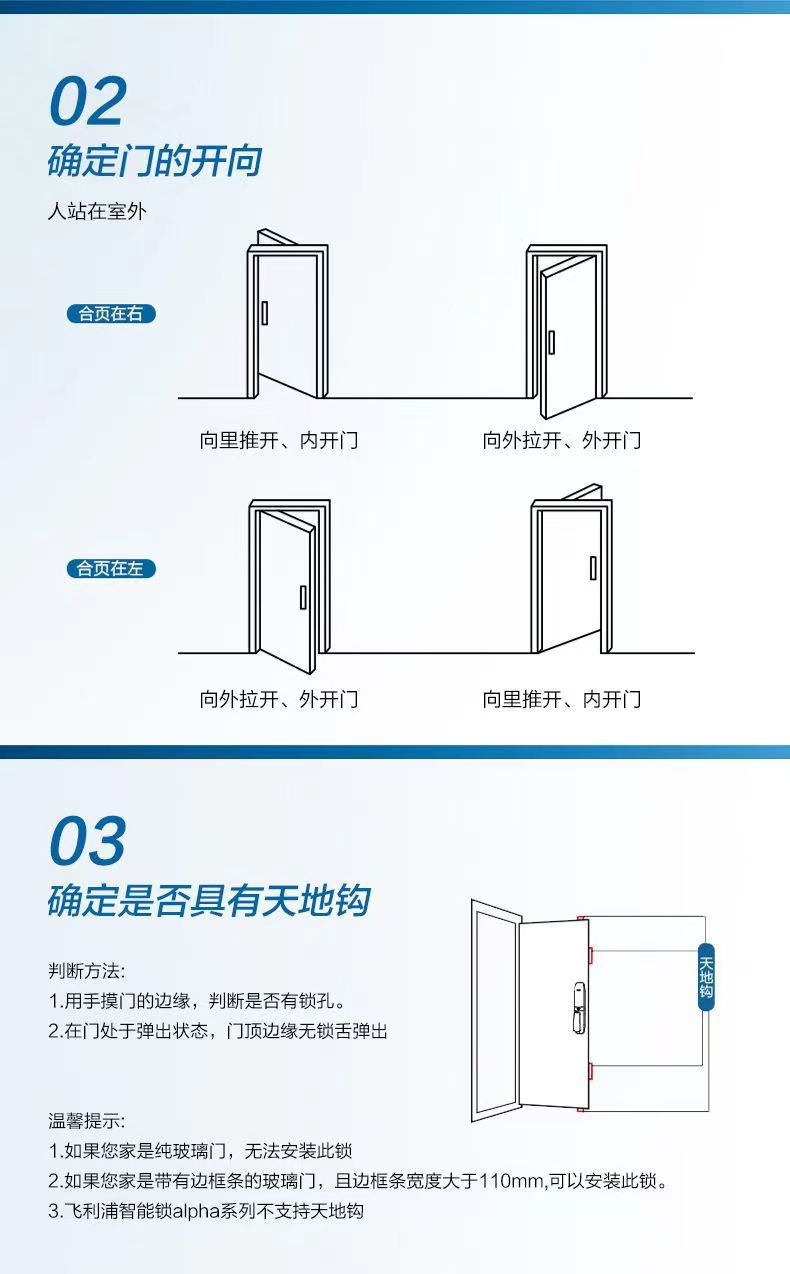 02
确定门的开向
人站在室外

合页在右

向里推开、内开门　　向外拉开、外开门

合页在左

向外拉开、外开门　　向里推开、内开门

03
确定是否具有天地钩

判断方法:
1.用手摸门的边缘，判断是否有锁孔。
2.在门处于弹出状态，门顶边缘无锁舌弹出

天地钩

温馨提示:
1.如果您家是纯玻璃门，无法安装此锁
2.如果您家是带有边框条的玻璃门，且边框条宽度大于110mm,可以安装此锁。
3.飞利浦智能锁alpha系列不支持天地钩