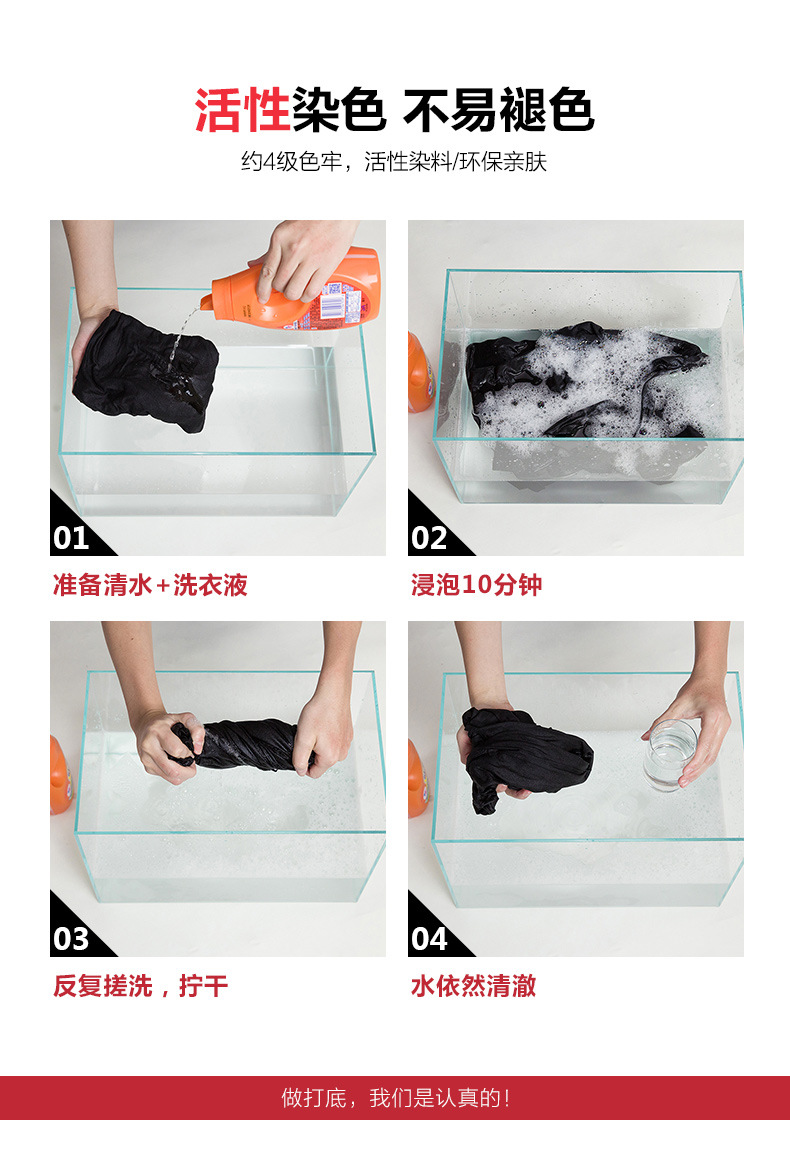 活性染色 不易褪色

约4级色牢，活性染料/环保亲肤

01

准备清水+洗衣液

02

浸泡10分钟

03

反复搓洗，拧干

04

水依然清澈

做打底，我们是认真的！