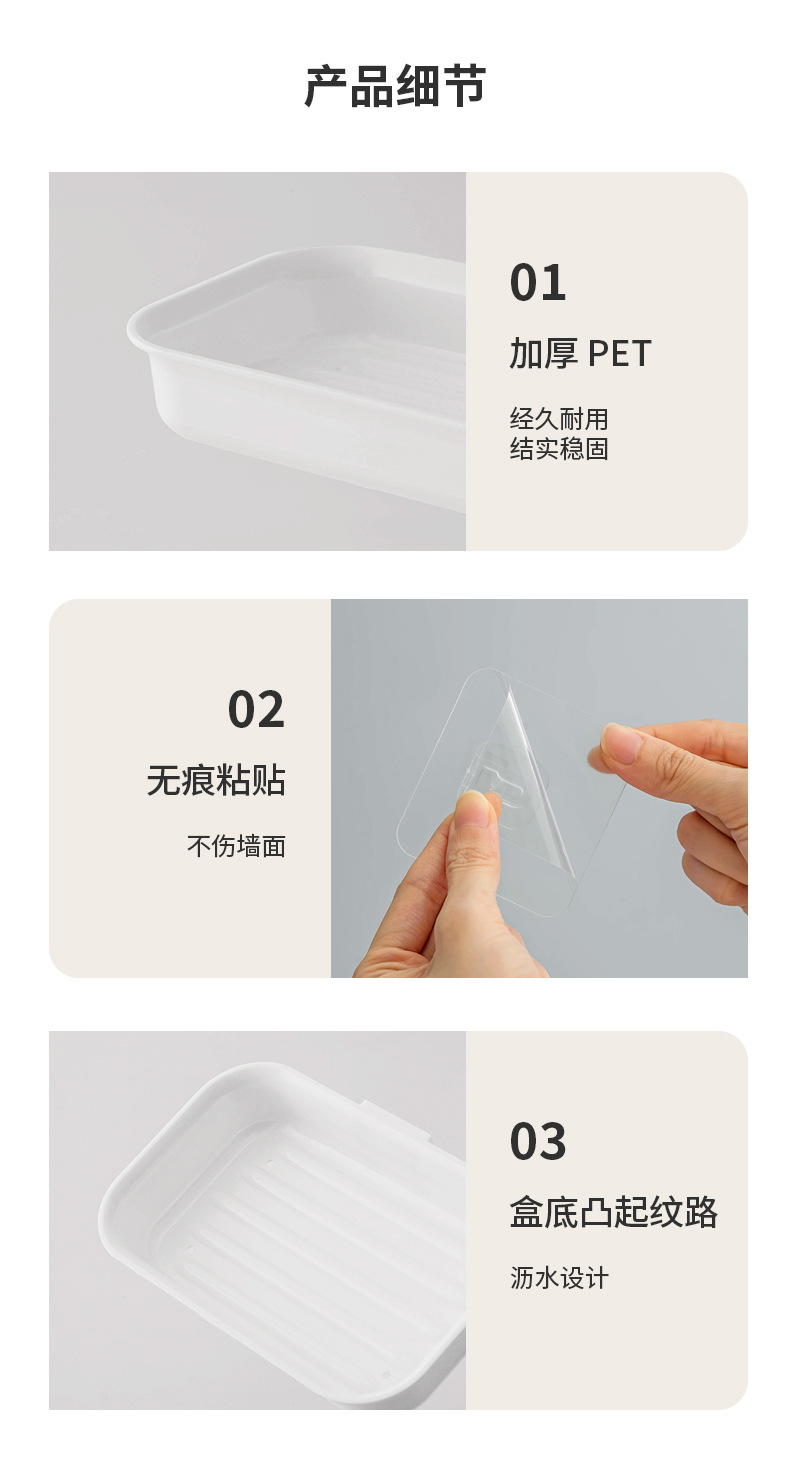 产品细节

01

加厚 PET

经久耐用
结实稳固

02

无痕粘贴

不伤墙面

03

盒底凸起纹路

沥水设计