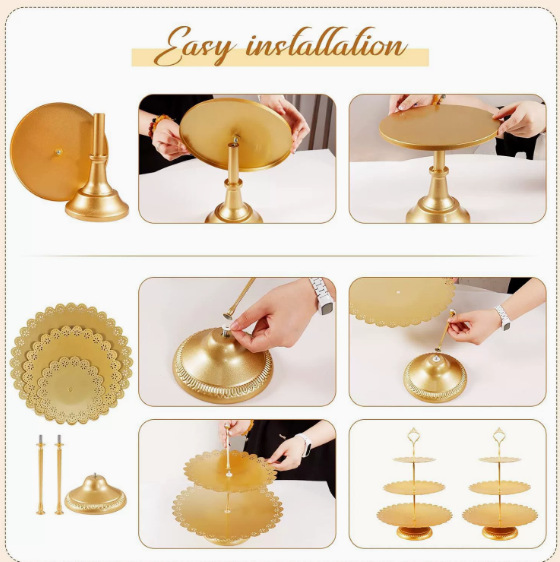 Easy installation