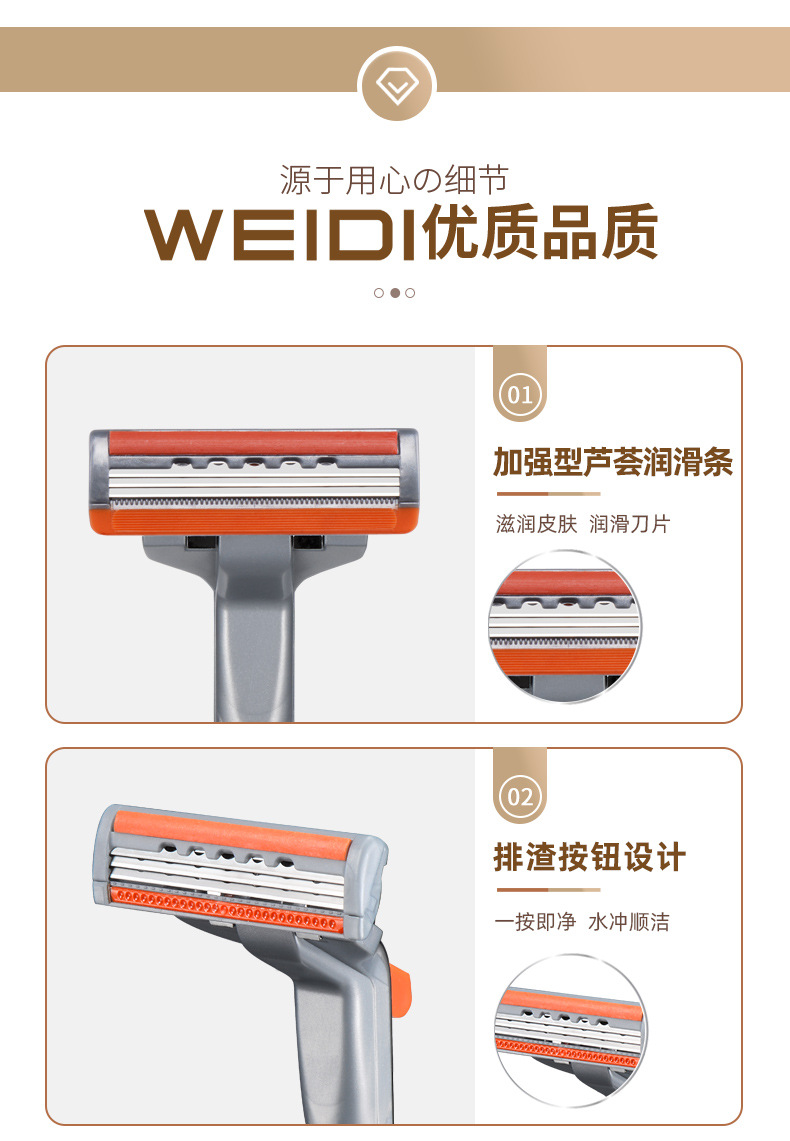 源于用心の细节

WEIDI优质品质

01

加强型芦荟润滑条

滋润皮肤 润滑刀片

02

排渣按钮设计

一按即净 水冲顺洁