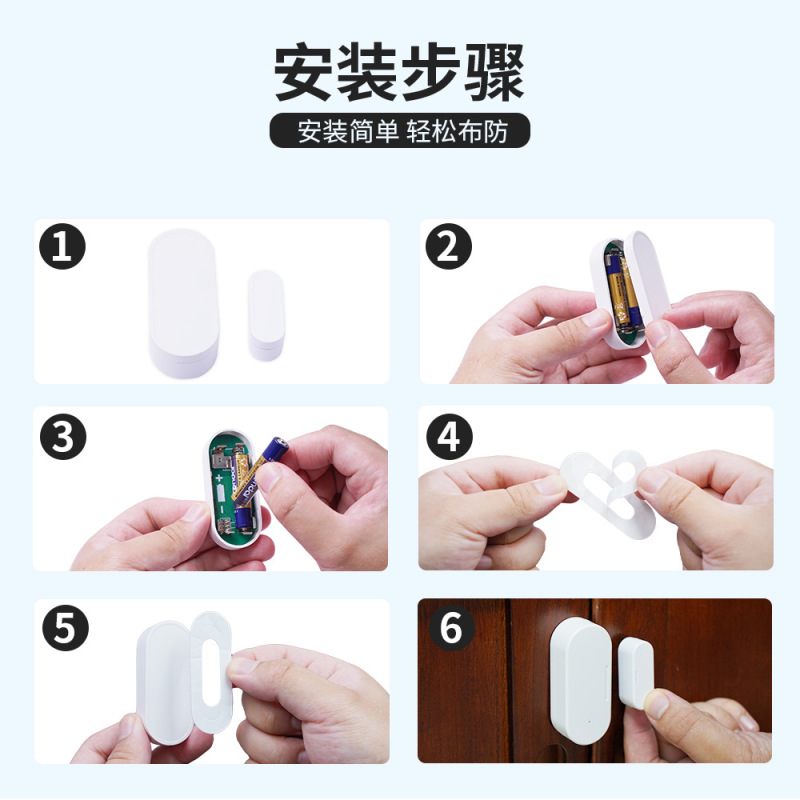 安装步骤

安装简单 轻松布防

1

2

3

4

5

6