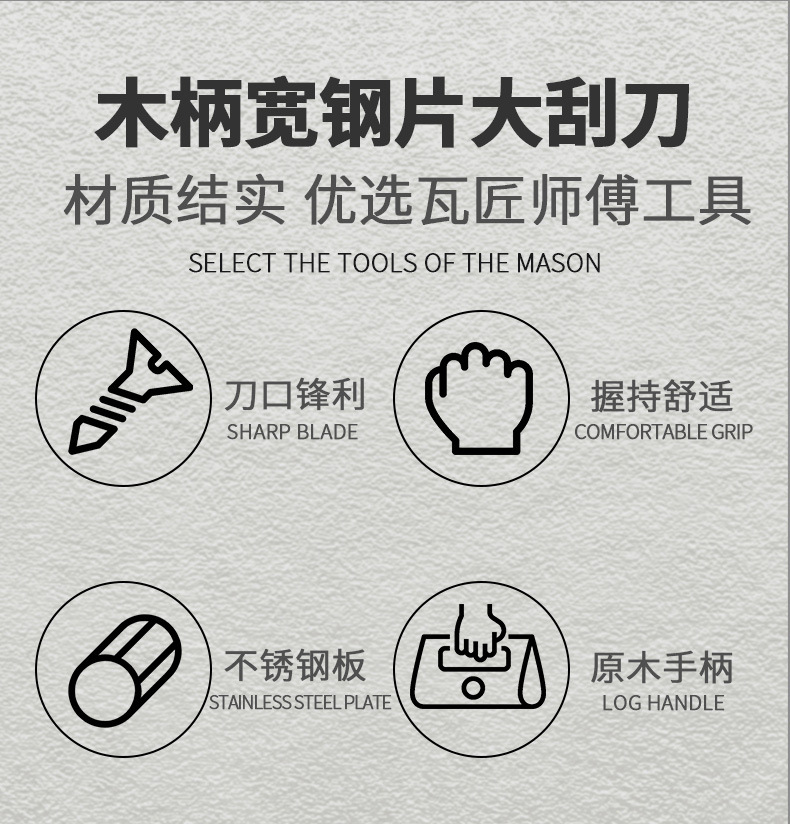 木柄宽钢片大刮刀
材质结实 优选瓦匠师傅工具
SELECT THE TOOLS OF THE MASON

刀口锋利
SHARP BLADE

握持舒适
COMFORTABLE GRIP

不锈钢板
STAINLESS STEEL PLATE

原木手柄
LOG HANDLE